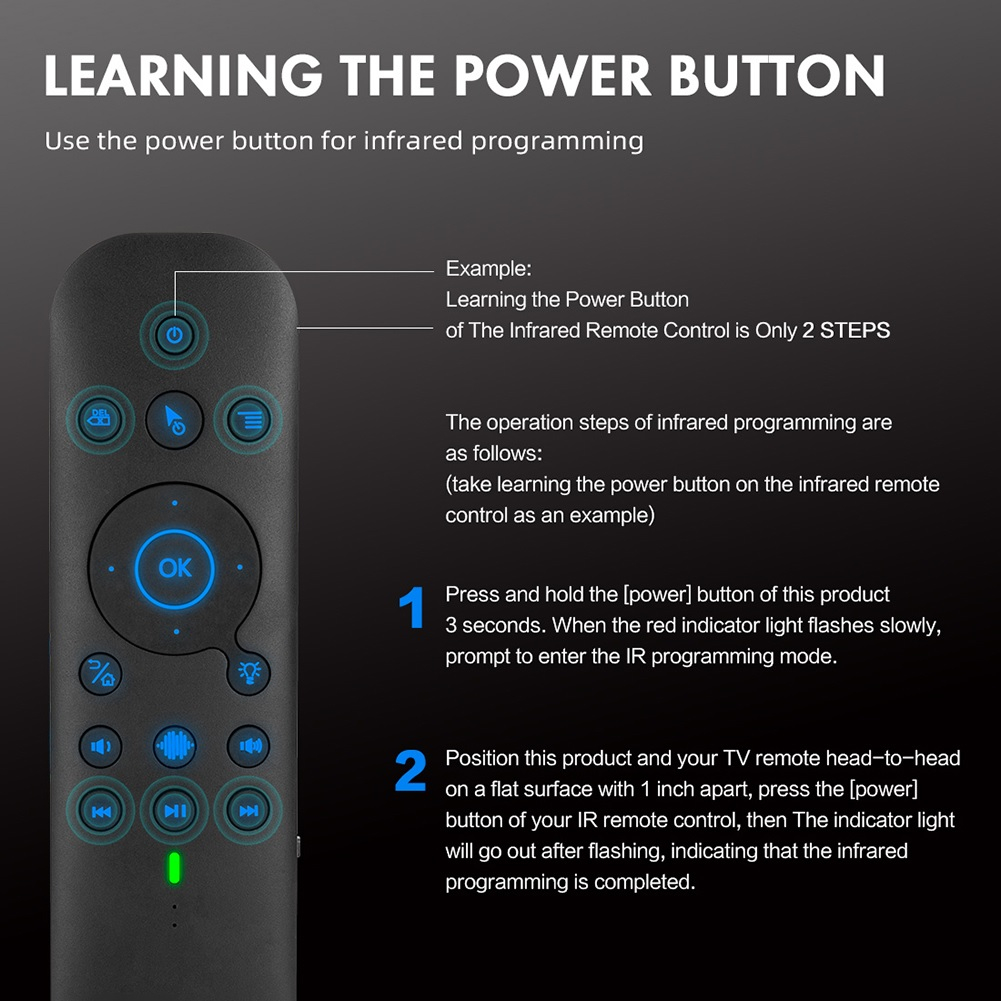 LEARNING THE POWER BUTTON

Use the power button for infrared programming

Example:
Learning the Power Button
of The Infrared Remote Control is Only 2 STEPS

The operation steps of infrared programming are as follows:
(take learning the power button on the infrared remote control as an example)

OK

1 Press and hold the [power] button of this product 3 seconds. When the red indicator light flashes slowly, prompt to enter the IR programming mode.

2 Position this product and your TV remote head-to-head on a flat surface with 1 inch apart, press the [power] button of your IR remote control, then The indicator light will go out after flashing, indicating that the infrared programming is completed.