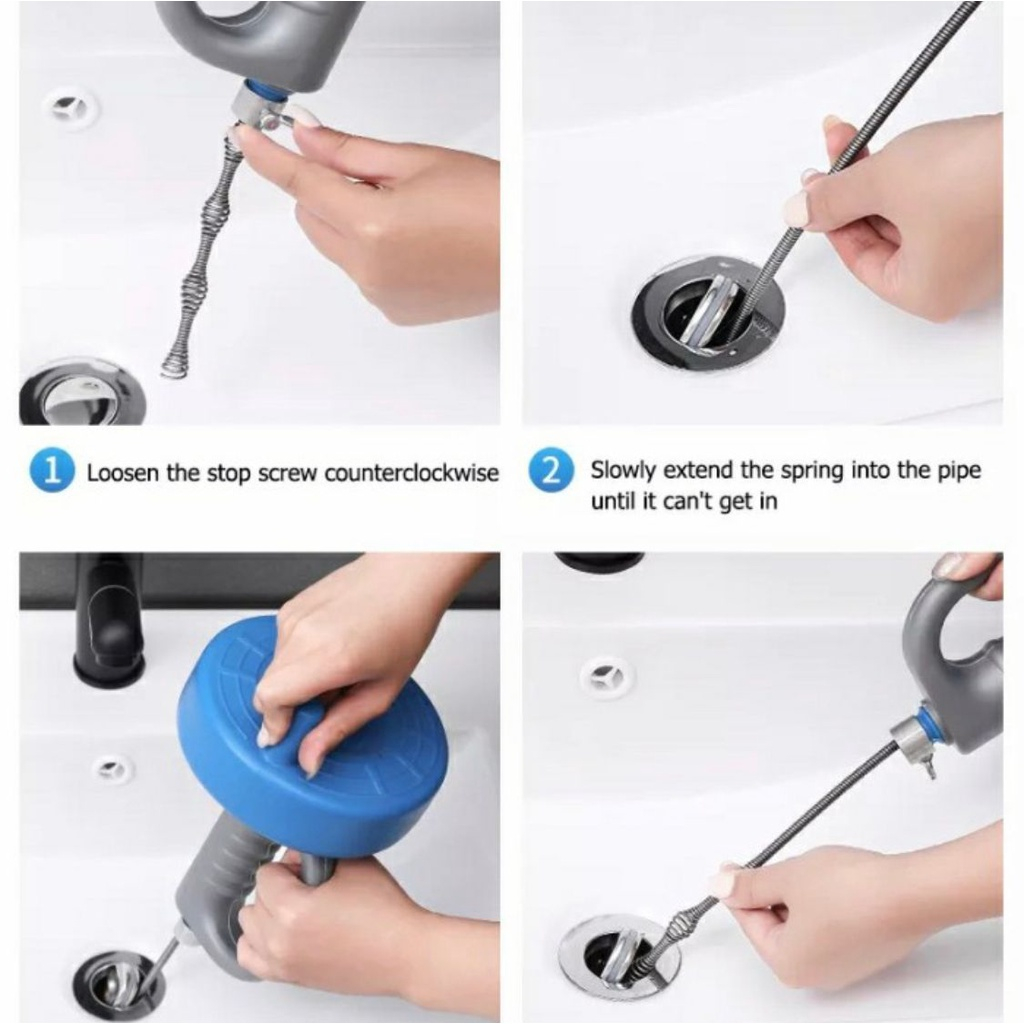 1 Loosen the stop screw counterclockwise

2 Slowly extend the spring into the pipe until it can't get in