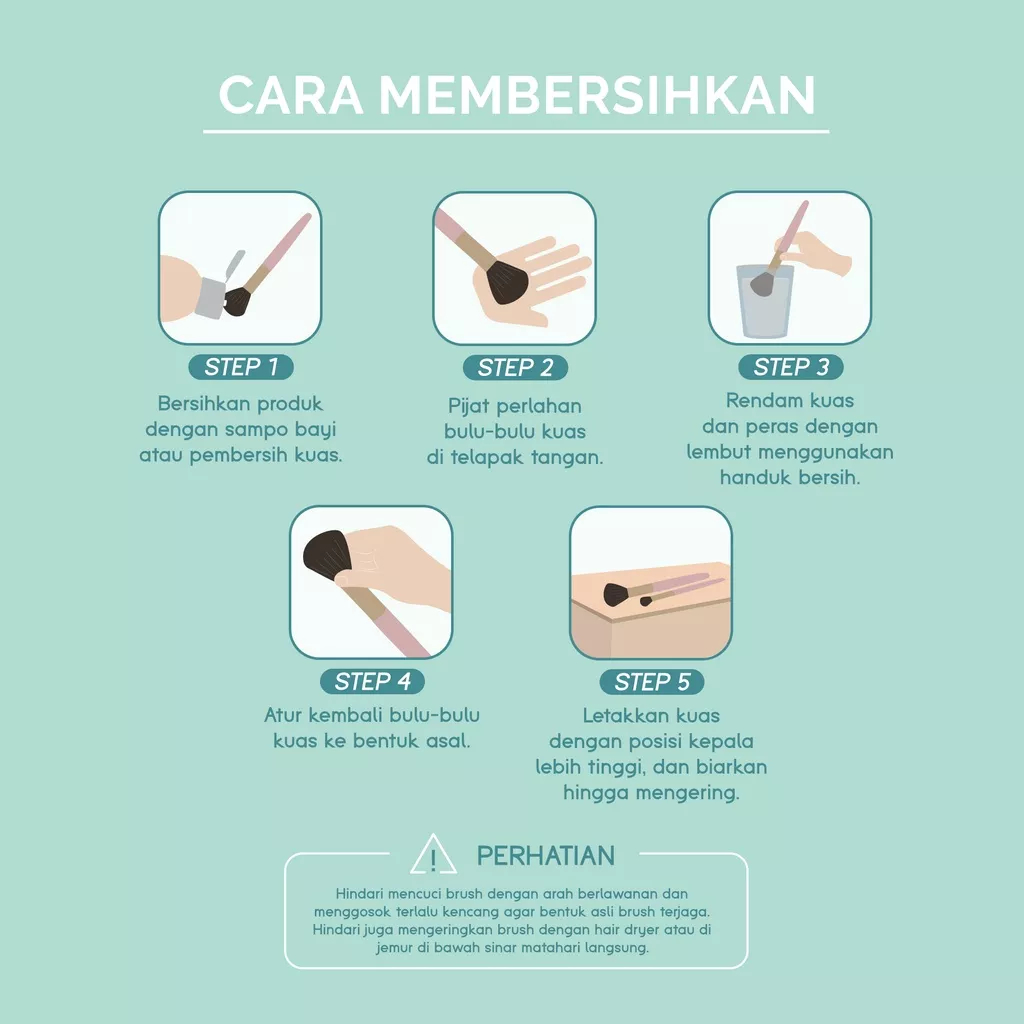 CARA MEMBERSIHKAN

STEP 1

Bersihkan produk dengan sampo bayi atau pembersih kuas.

STEP 2

Pijat perlahan bulu-bulu kuas di telapak tangan.

STEP 3

Rendam kuas dan peras dengan lembut menggunakan handuk bersih.

STEP 4

Atur kembali bulu-bulu kuas ke bentuk asal.

STEP 5

Letakkan kuas dengan posisi kepala lebih tinggi, dan biarkan hingga mengering.

! PERHATIAN

Hindari mencuci brush dengan arah berlawanan dan menggosok terlalu kencang agar bentuk asli brush terjaga. Hindari juga mengeringkan brush dengan hair dryer atau di jemur di bawah sinar matahari langsung.