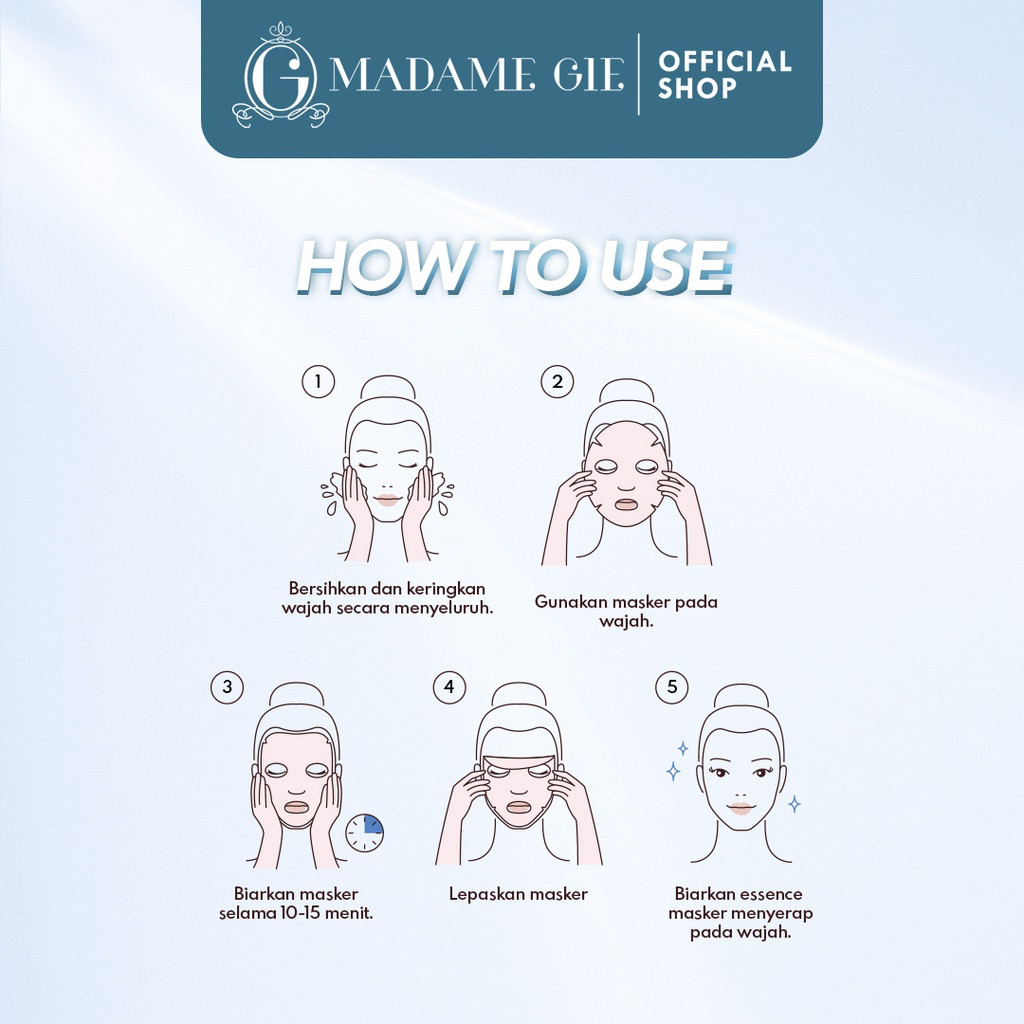 G MADAME GIE | OFFICIAL SHOP

HOW TO USE

1
Bersihkan dan keringkan wajah secara menyeluruh.

2
Gunakan masker pada wajah.

3
Biarkan masker selama 10-15 menit.

4
Lepaskan masker

5
Biarkan essence masker menyerap pada wajah.