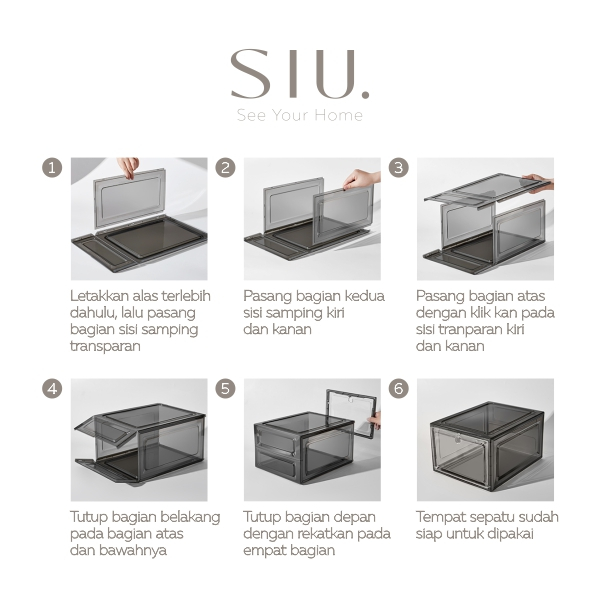 SIU.
See Your Home

1
Letakkan alas terlebih dahulu, lalu pasang bagian sisi samping transparan

2
Pasang bagian kedua sisi samping kiri dan kanan

3
Pasang bagian atas dengan klik kan pada sisi tranparan kiri dan kanan

4
Tutup bagian belakang pada bagian atas dan bawahnya

5
Tutup bagian depan dengan rekatkan pada empat bagian

6
Tempat sepatu sudah siap untuk dipakai