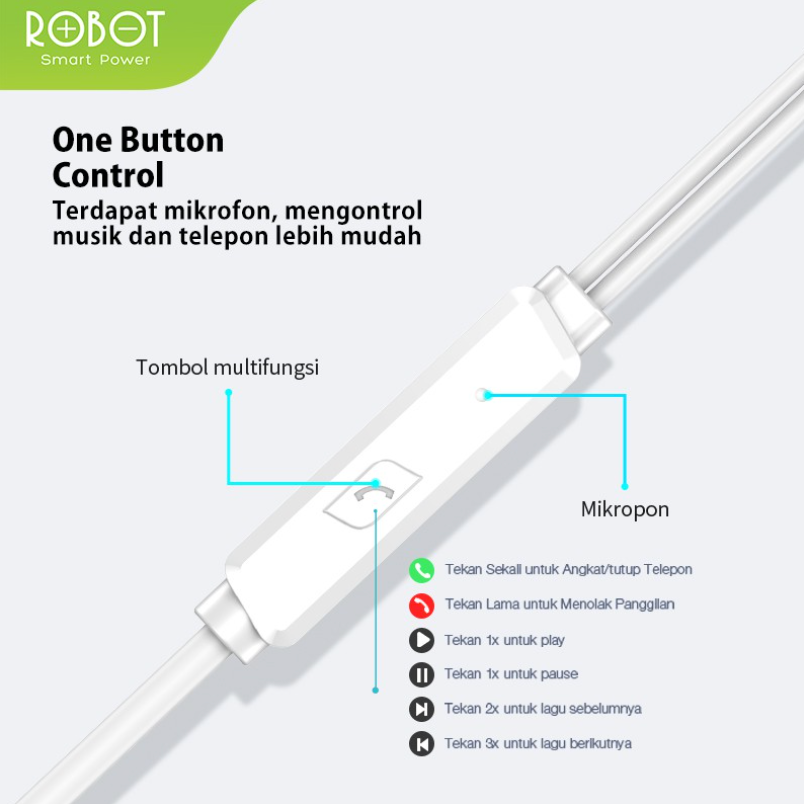 ROBOT
Smart Power

One Button Control
Terdapat mikrofon, mengontrol musik dan telepon lebih mudah

Tombol multifungsi

Mikropon

Tekan Sekali untuk Angkat/tutup Telepon
Tekan Lama untuk Menolak Panggilan
Tekan 1x untuk play
Tekan 1x untuk pause
Tekan 2x untuk lagu sebelumnya
Tekan 3x untuk lagu berikutnya