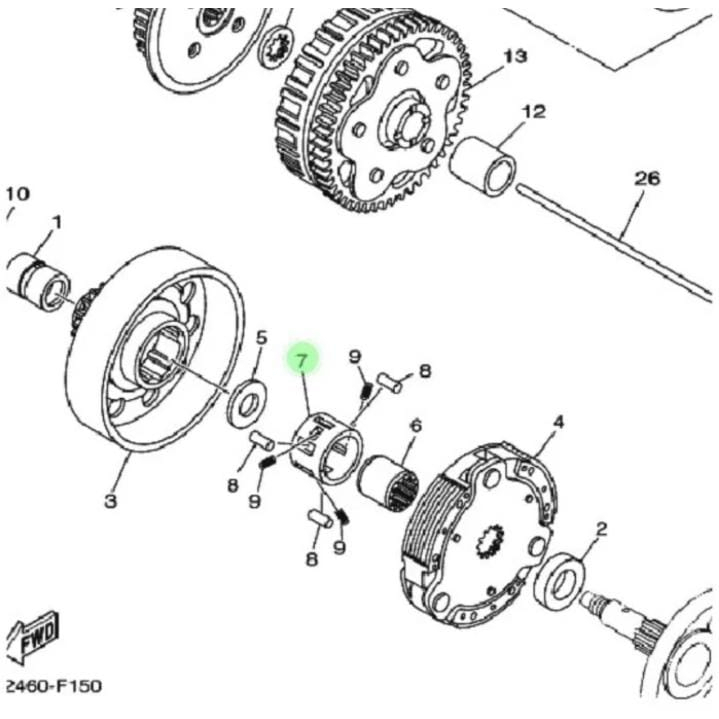 13
12
26
10
1
5
7
9
8
6
4
3
8
9
8
9
2
FWD
2460-F150