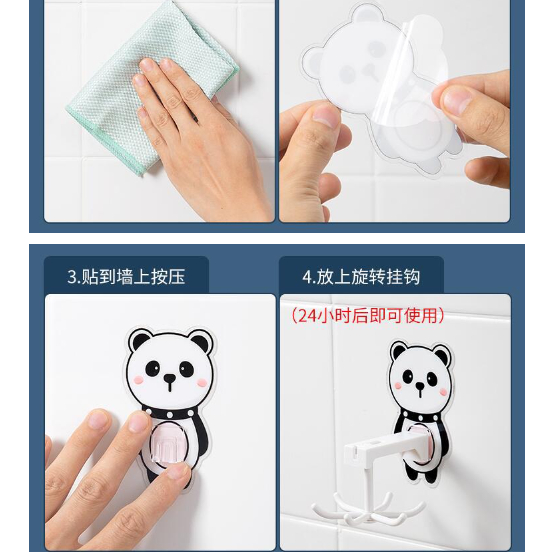 3.贴到墙上按压

4.放上旋转挂钩

（24小时后即可使用）