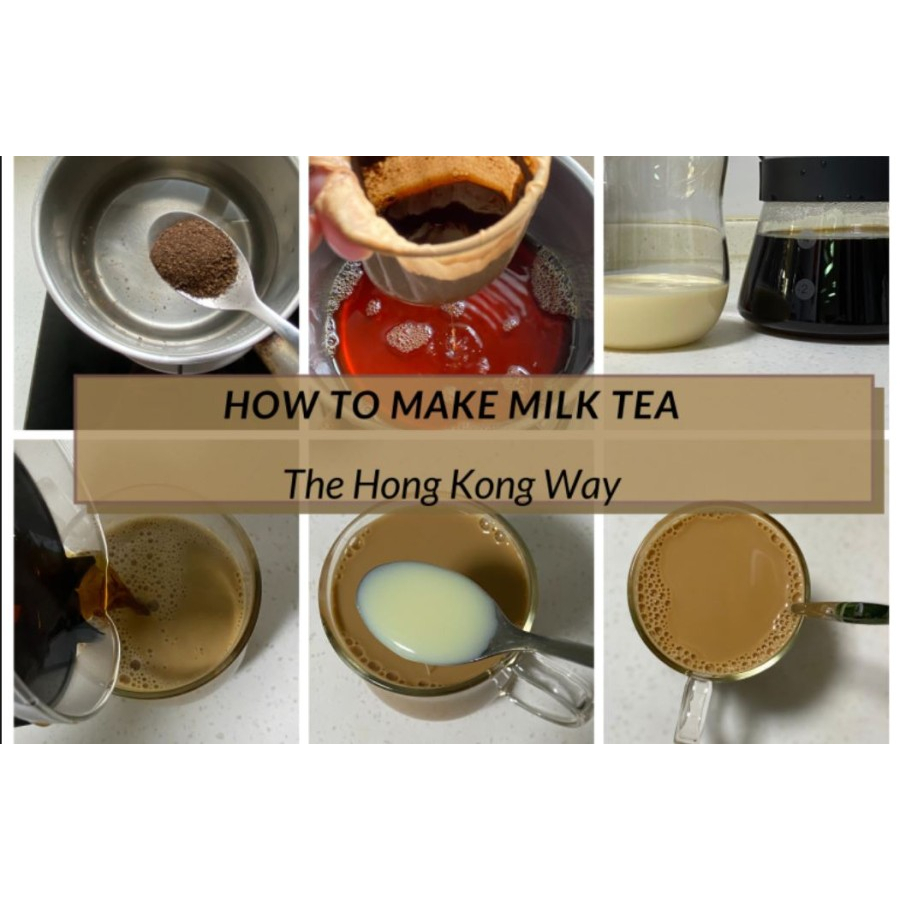 HOW TO MAKE MILK TEA

The Hong Kong Way