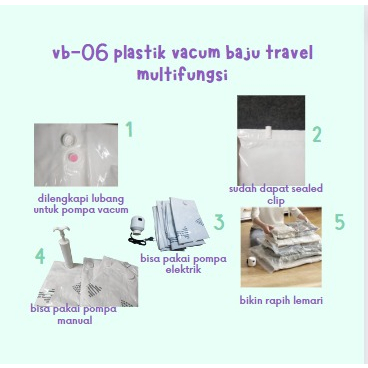 vb-06 plastik vacum baju travel multifungsi

1

dilengkapi lubang untuk pompa vacum

2

sudah dapat sealed clip

3

bisa pakai pompa elektrik

4

bisa pakai pompa manual

5

bikin rapih lemari