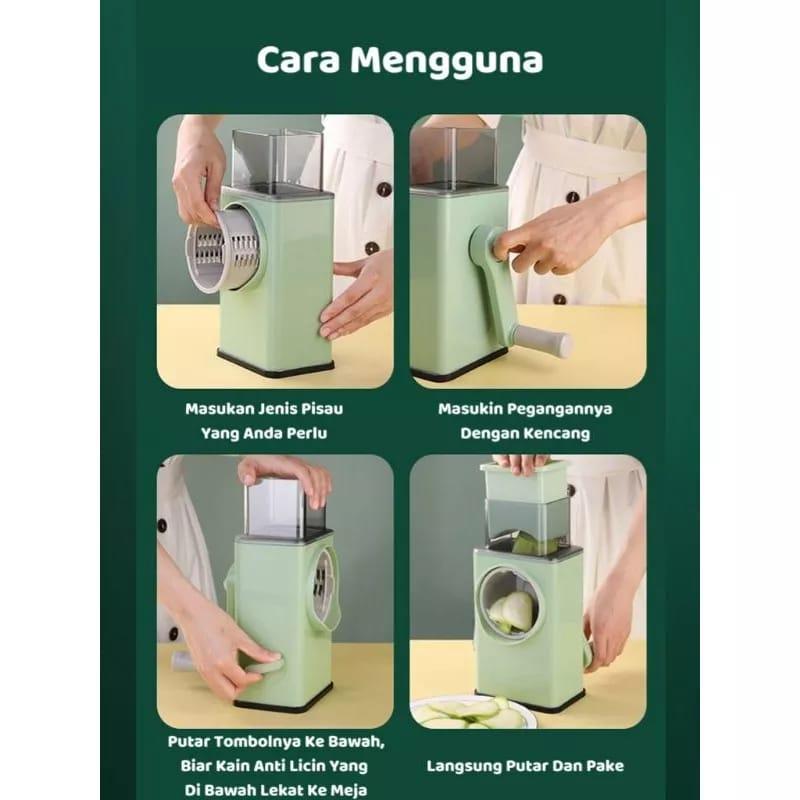 Cara Mengguna

Masukan Jenis Pisau Yang Anda Perlu

Masukin Pegangannya Dengan Kencang

Putar Tombolnya Ke Bawah, Biar Kain Anti Licin Yang Di Bawah Lekat Ke Meja

Langsung Putar Dan Pake