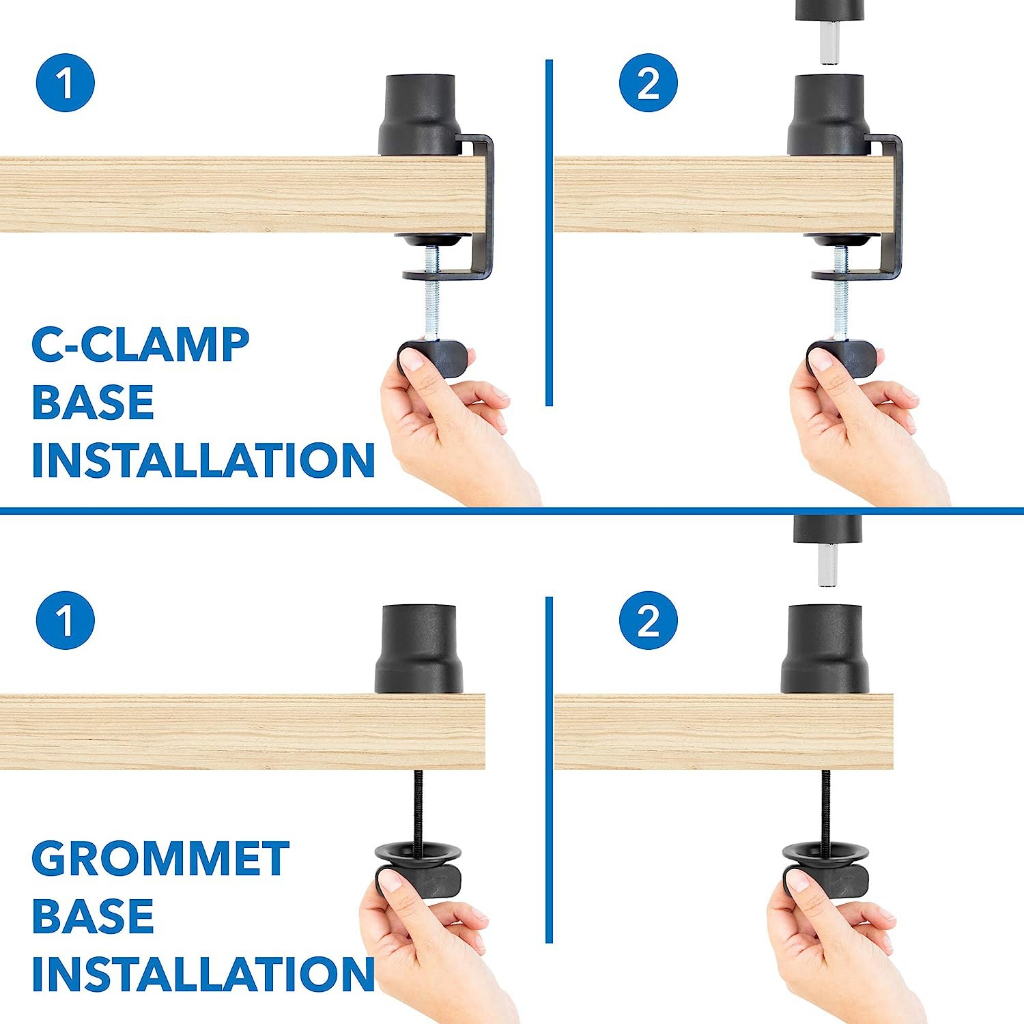 1

C-CLAMP BASE INSTALLATION

2

1

GROMMET BASE INSTALLATION

2