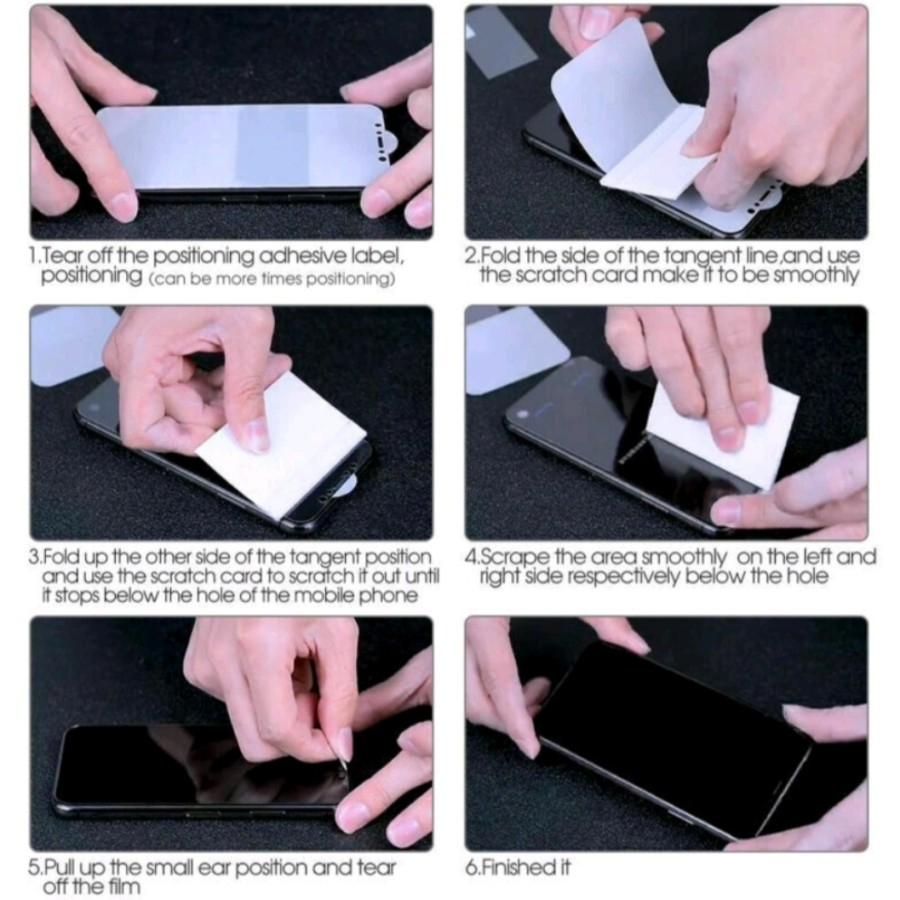 1.Tear off the positioning adhesive label, positioning (can be more times positioning)

2.Fold the side of the tangent line,and use the scratch card make it to be smoothly

3.Fold up the other side of the tangent position and use the scratch card to scratch it out until it stops below the hole of the mobile phone

4.Scrape the area smoothly on the left and right side respectively below the hole

5.Pull up the small ear position and tear off the film

6.Finished it