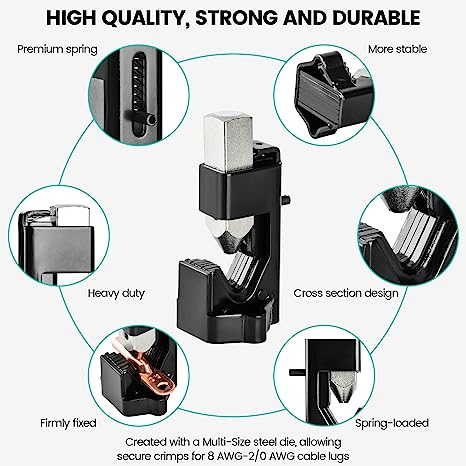 HIGH QUALITY, STRONG AND DURABLE

Premium spring

More stable

Heavy duty

Cross section design

Firmly fixed

Spring-loaded

Created with a Multi-Size steel die, allowing secure crimps for 8 AWG-2/0 AWG cable lugs