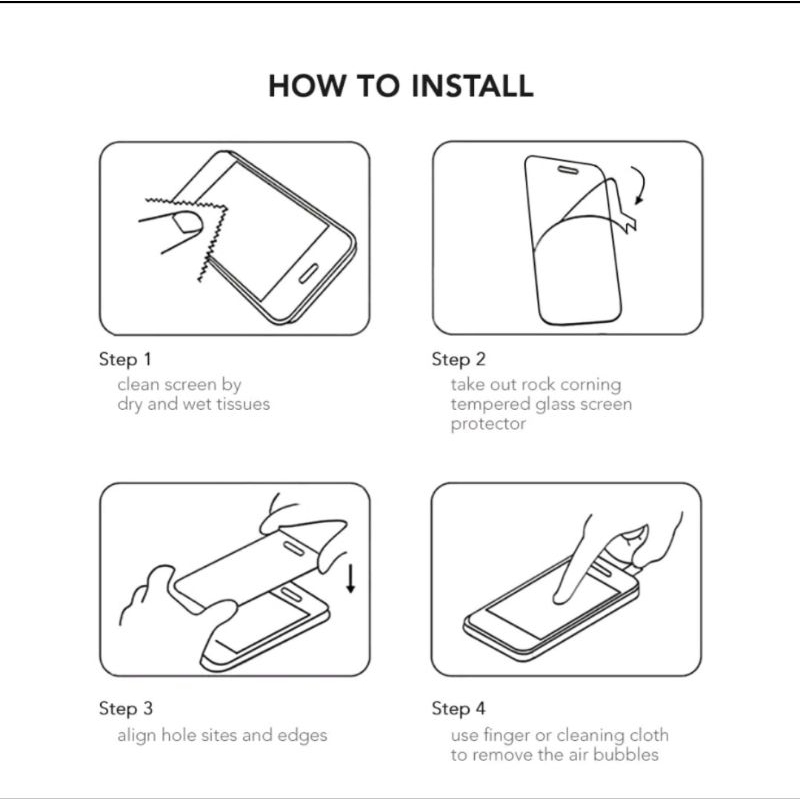 HOW TO INSTALL

Step 1
clean screen by dry and wet tissues

Step 2
take out rock corning tempered glass screen protector

Step 3
align hole sites and edges

Step 4
use finger or cleaning cloth to remove the air bubbles