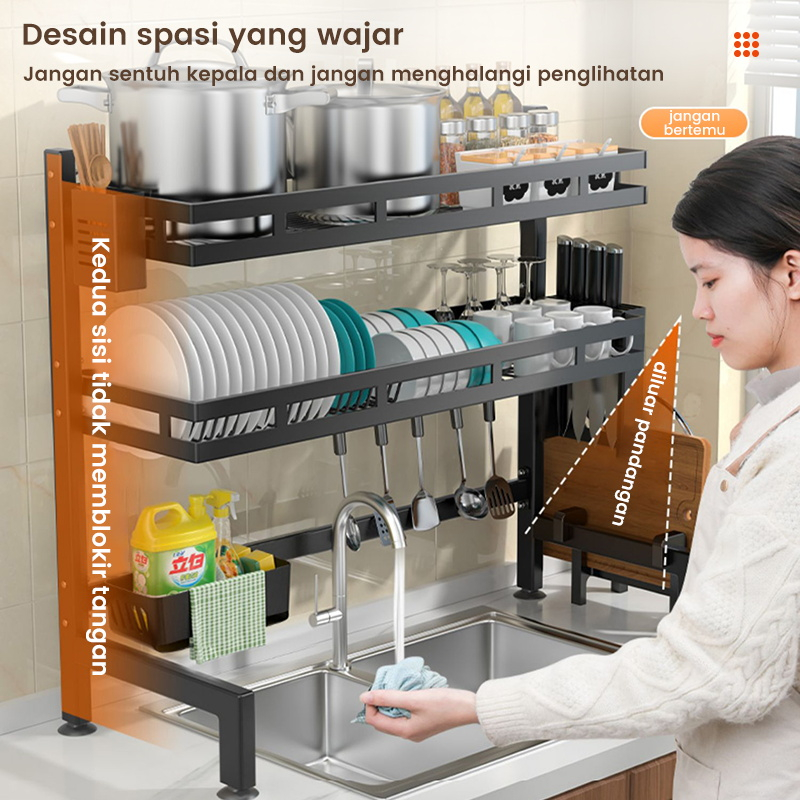 Desain spasi yang wajar
Jangan sentuh kepala dan jangan menghalangi penglihatan

jangan bertemu

Kedua sisi tidak memblokir tangan

diluar pandangan

立白