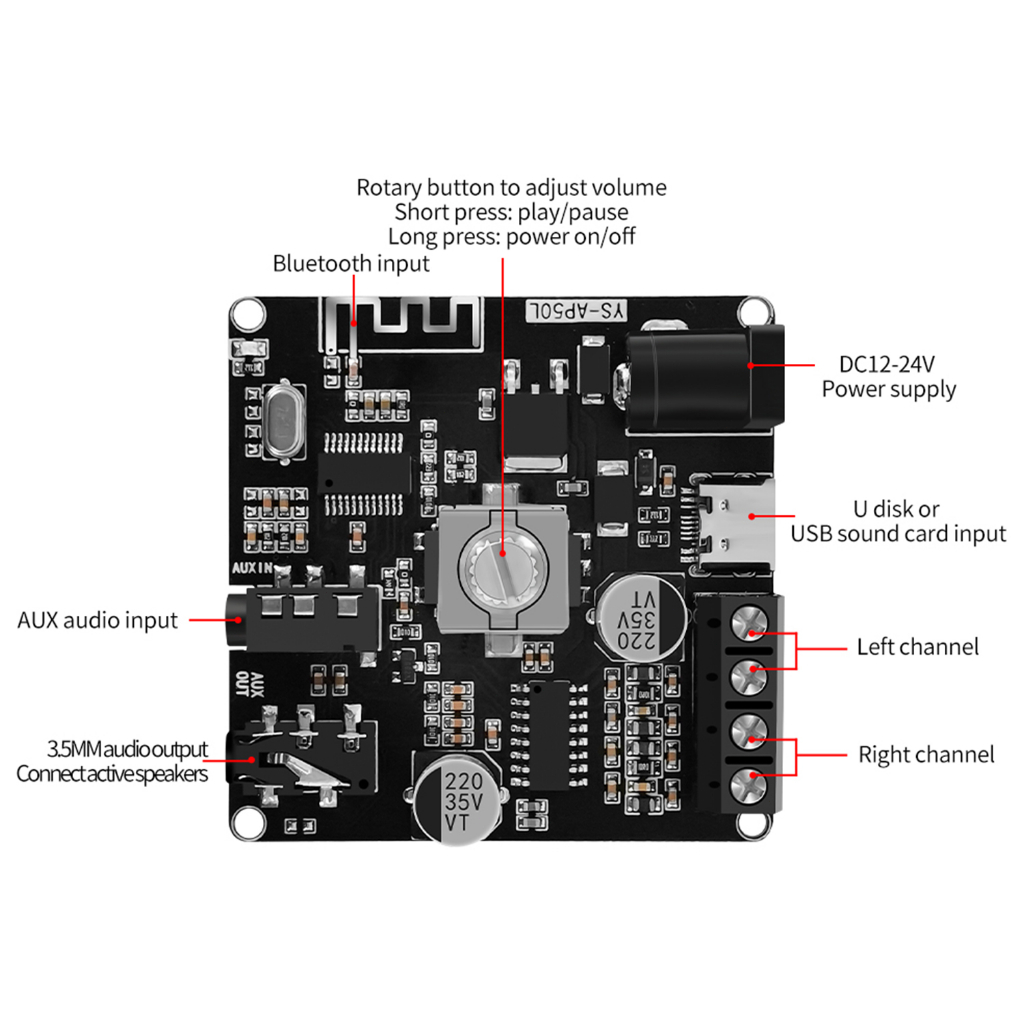 Rotary button to adjust volume
Short press: play/pause
Long press: power on/off

Bluetooth input

YS-AP50L

DC12-24V
Power supply

U disk or
USB sound card input

AUX IN

AUX audio input

220
35V
VT

Left channel

AUX
OUT

3.5MM audio output
Connect active speakers

220
35V
VT

Right channel