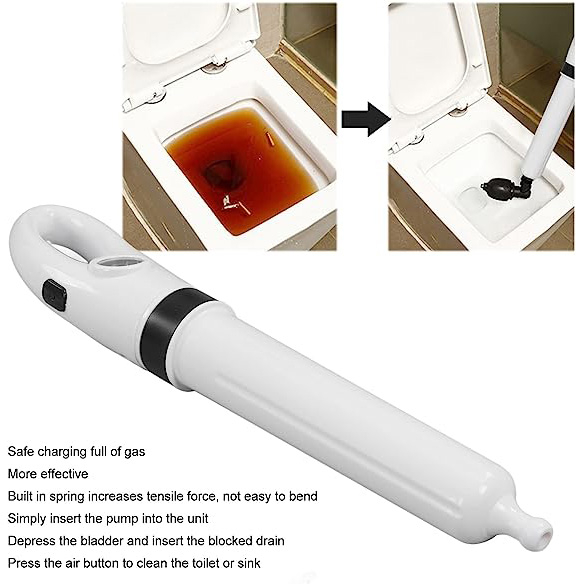 Safe charging full of gas
More effective
Built in spring increases tensile force, not easy to bend
Simply insert the pump into the unit
Depress the bladder and insert the blocked drain
Press the air button to clean the toilet or sink