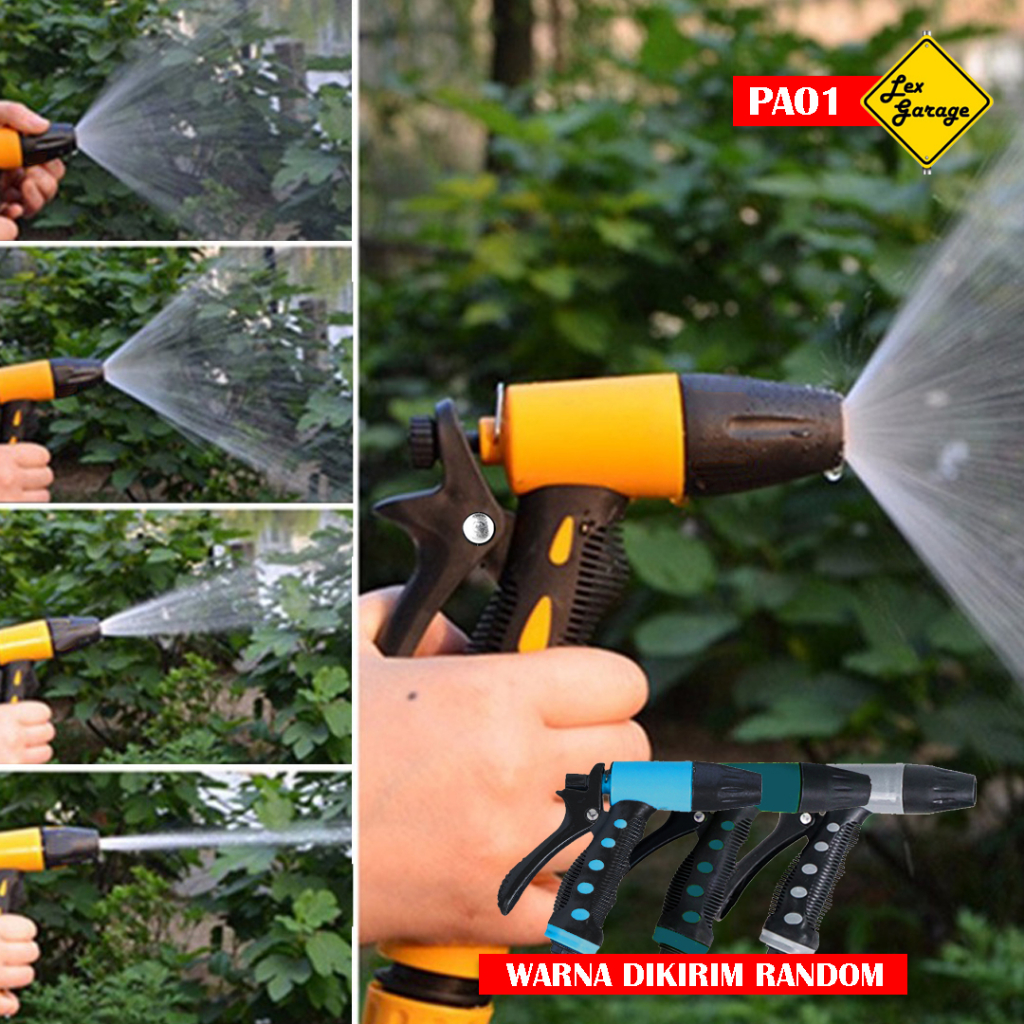 PA01

Lex Garage

WARNA DIKIRIM RANDOM