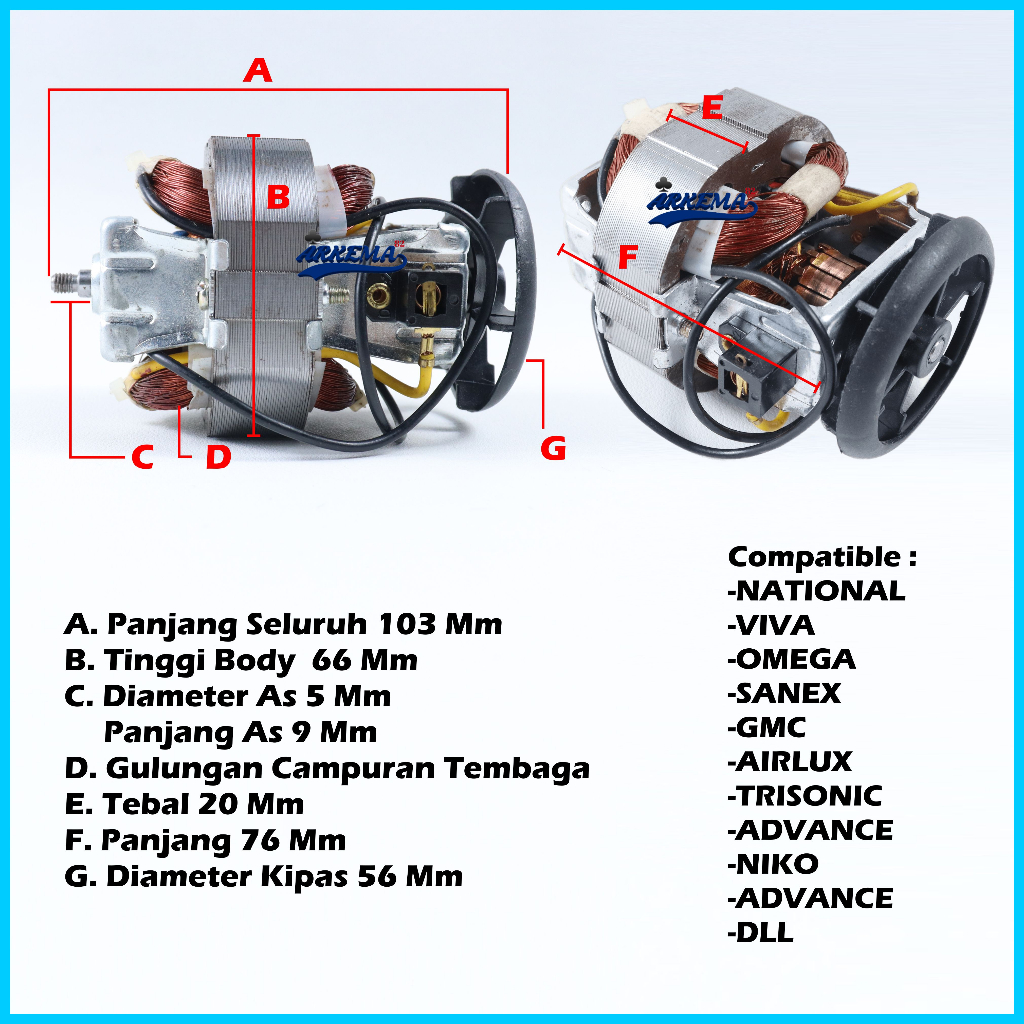 A

B

ARKEMA

C D

G

E

ARKEMA

F

A. Panjang Seluruh 103 Mm
B. Tinggi Body 66 Mm
C. Diameter As 5 Mm
Panjang As 9 Mm
D. Gulungan Campuran Tembaga
E. Tebal 20 Mm
F. Panjang 76 Mm
G. Diameter Kipas 56 Mm

Compatible :
-NATIONAL
-VIVA
-OMEGA
-SANEX
-GMC
-AIRLUX
-TRISONIC
-ADVANCE
-NIKO
-ADVANCE
-DLL