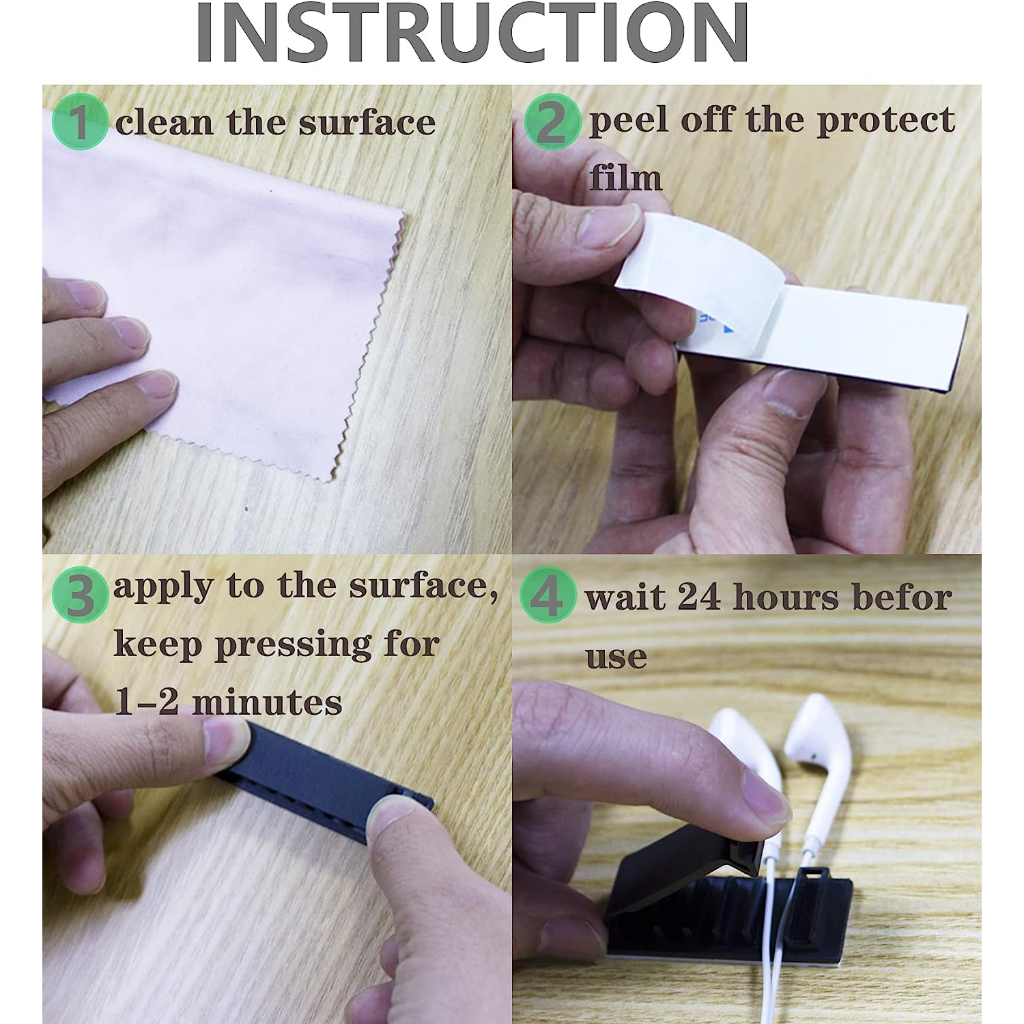 INSTRUCTION

1 clean the surface

2 peel off the protect film

3 apply to the surface, keep pressing for 1-2 minutes

4 wait 24 hours befor use