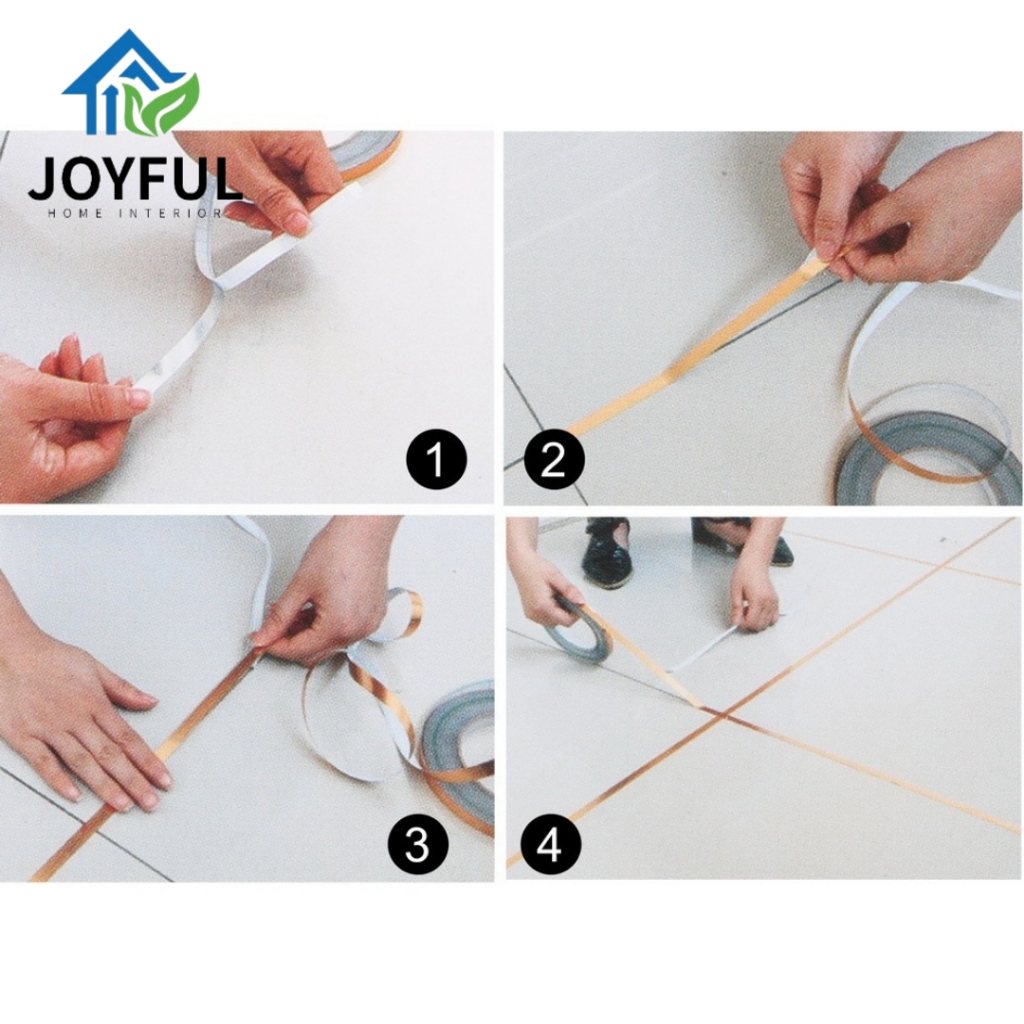 JOYFUL
HOME INTERIOR

1

2

3

4