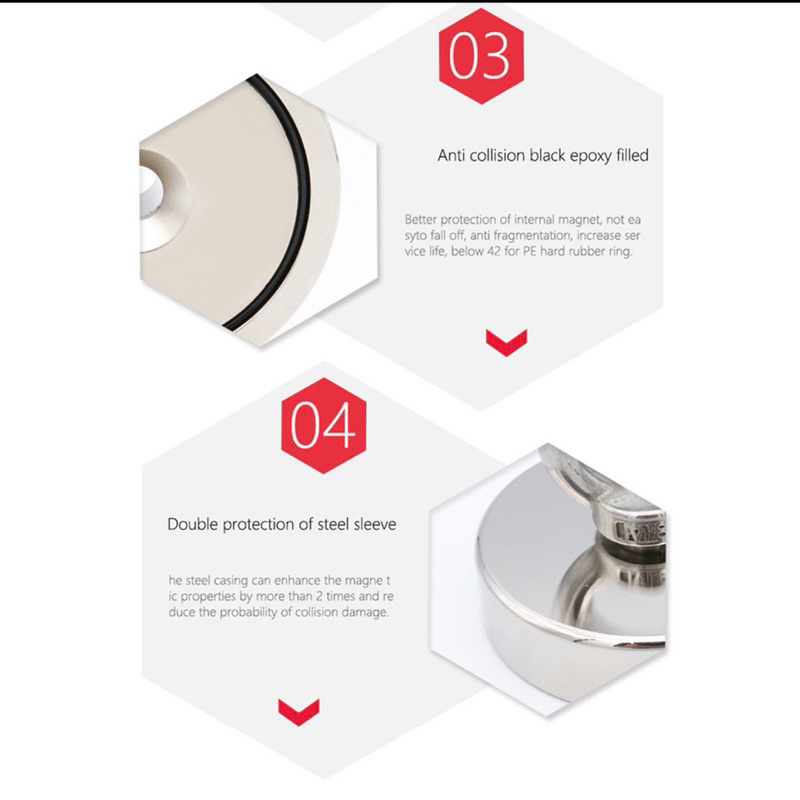 03

Anti collision black epoxy filled

Better protection of internal magnet, not ea syto fall off, anti fragmentation, increase ser vice life, below 42 for PE hard rubber ring.

04

Double protection of steel sleeve

he steel casing can enhance the magne t ic properties by more than 2 times and re duce the probability of collision damage.