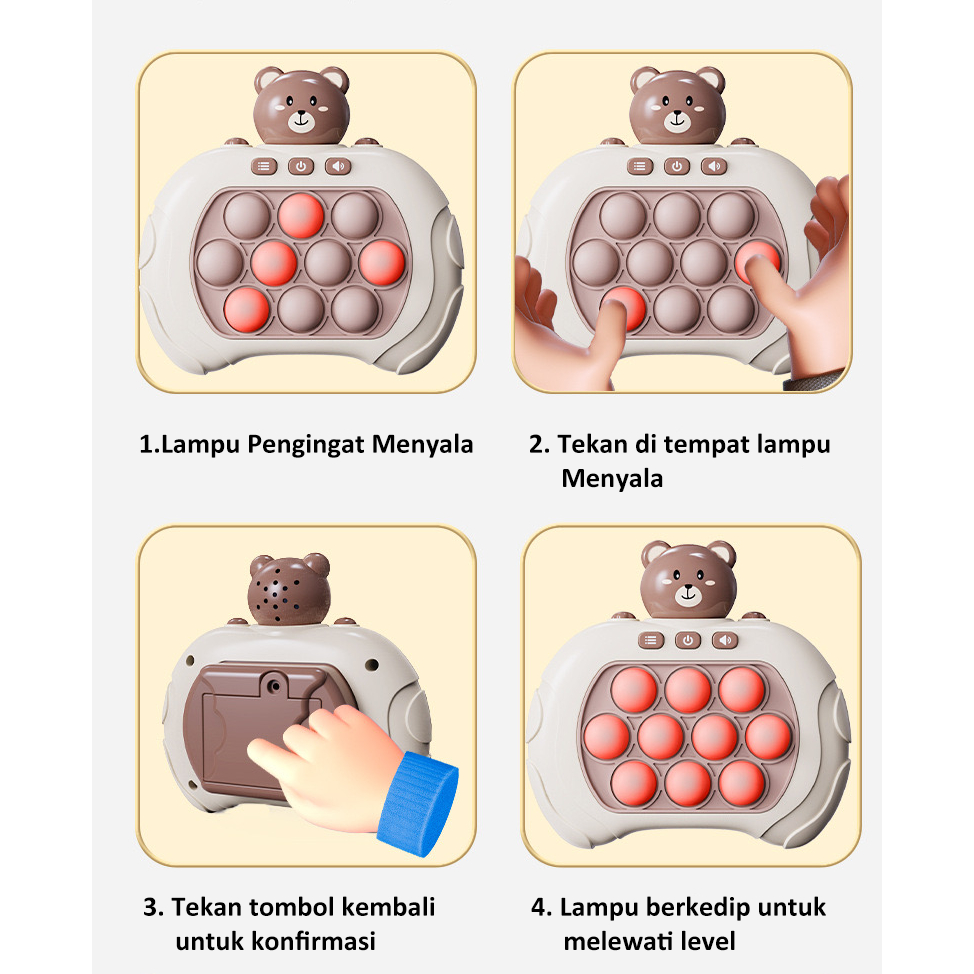 1.Lampu Pengingat Menyala

2. Tekan di tempat lampu Menyala

3. Tekan tombol kembali untuk konfirmasi

4. Lampu berkedip untuk melewati level