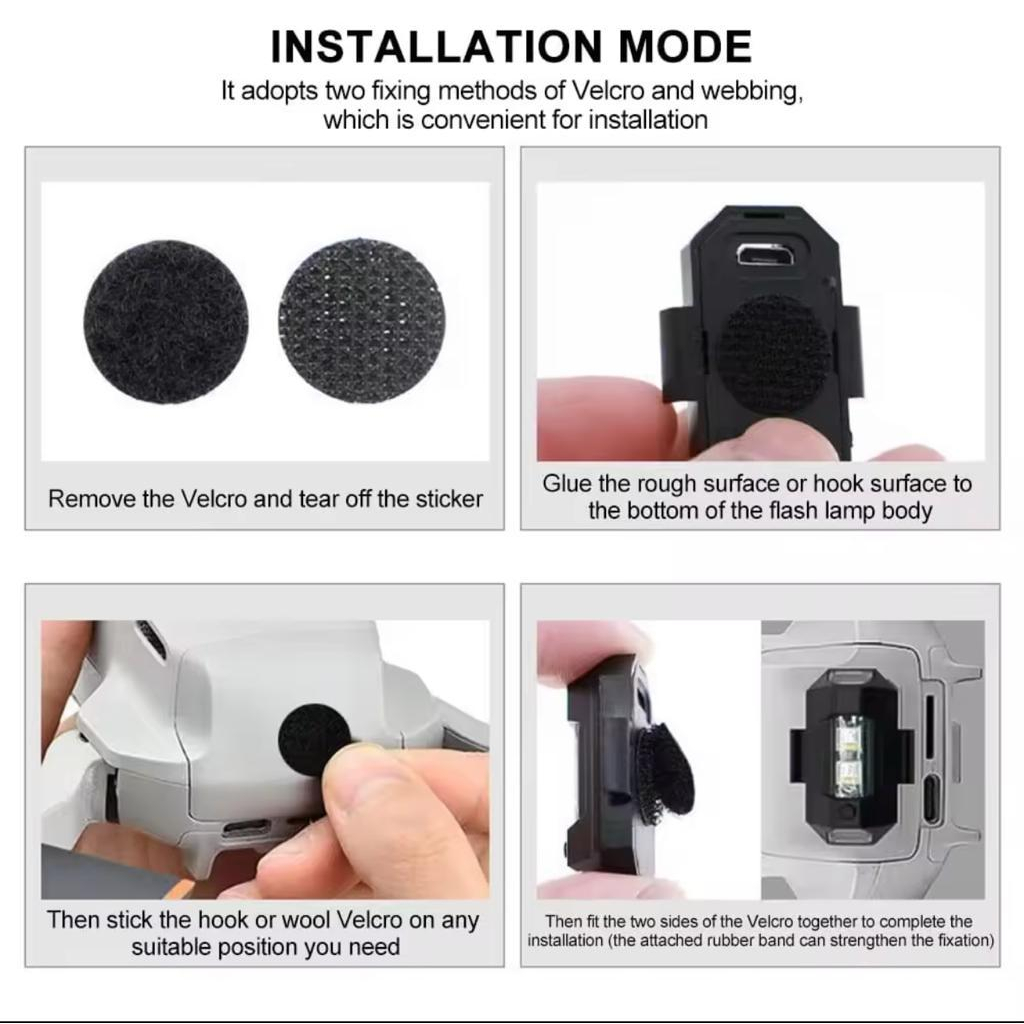 INSTALLATION MODE

It adopts two fixing methods of Velcro and webbing, which is convenient for installation

Remove the Velcro and tear off the sticker

Glue the rough surface or hook surface to the bottom of the flash lamp body

Then stick the hook or wool Velcro on any suitable position you need

Then fit the two sides of the Velcro together to complete the installation (the attached rubber band can strengthen the fixation)