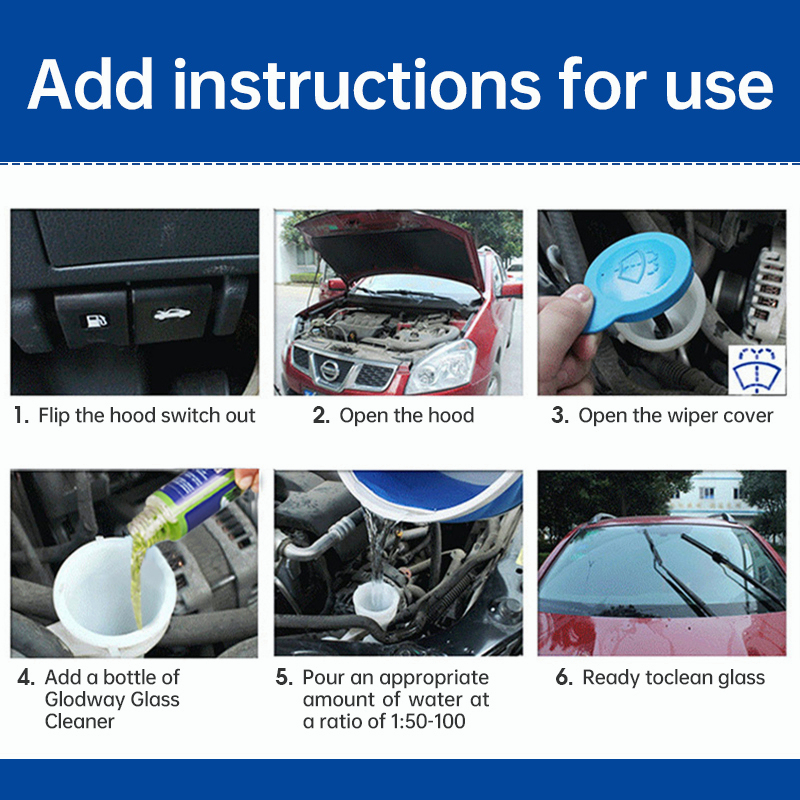 Add instructions for use

1. Flip the hood switch out

2. Open the hood

3. Open the wiper cover

4. Add a bottle of Glodway Glass Cleaner

5. Pour an appropriate amount of water at a ratio of 1:50-100

6. Ready toclean glass