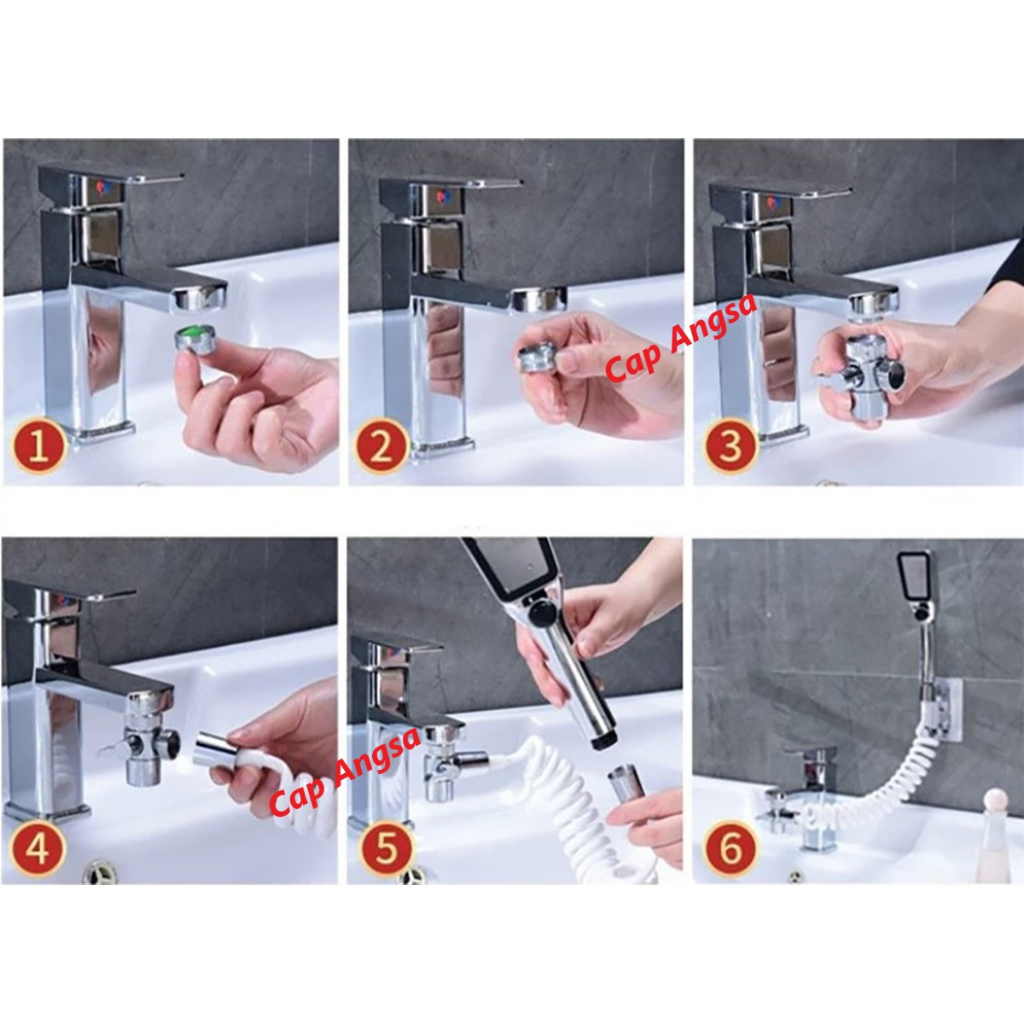 1

2

Cap Angsa

3

4

Cap Angsa

5

6