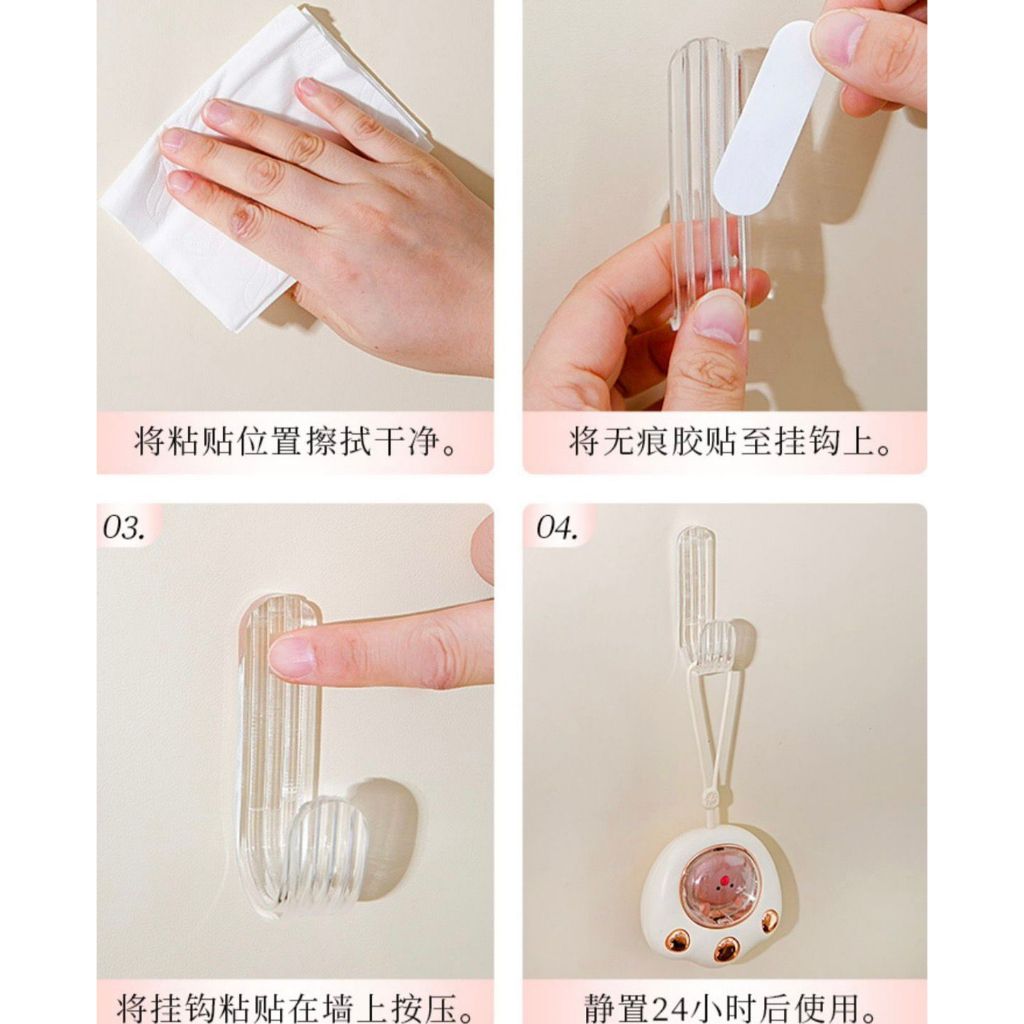 将粘贴位置擦拭干净。

将无痕胶贴至挂钩上。

03.

将挂钩粘贴在墙上按压。

04.

静置24小时后使用。