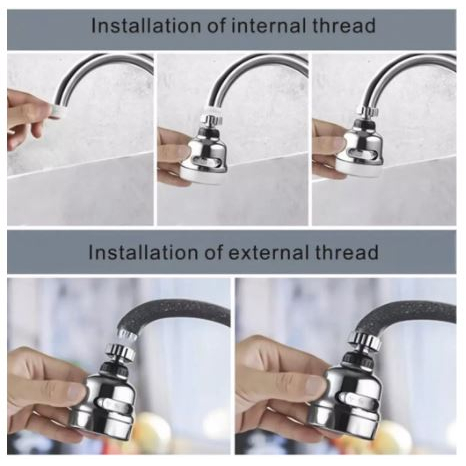 Installation of internal thread

Installation of external thread