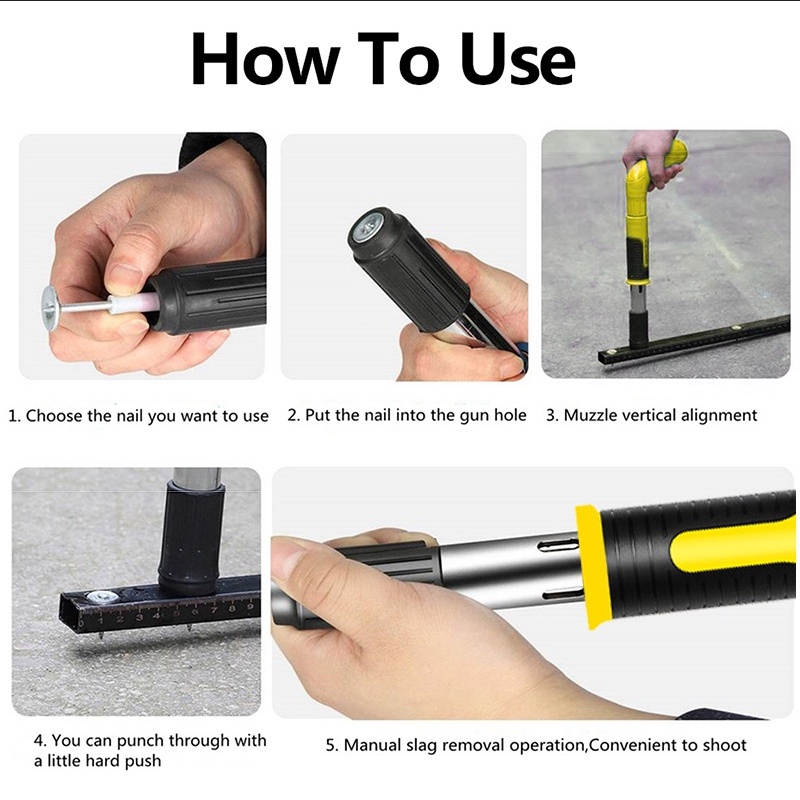 How To Use

1. Choose the nail you want to use

2. Put the nail into the gun hole

3. Muzzle vertical alignment

1 2 3 4 5 6 7 8 9

4. You can punch through with a little hard push

5. Manual slag removal operation,Convenient to shoot