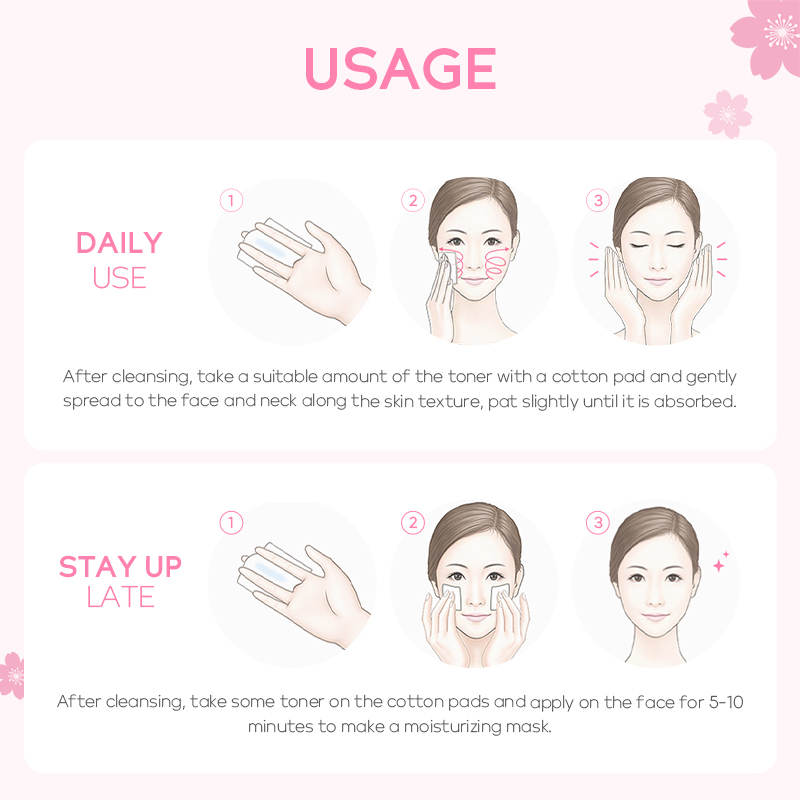 USAGE

DAILY USE

1 2 3

After cleansing, take a suitable amount of the toner with a cotton pad and gently spread to the face and neck along the skin texture, pat slightly until it is absorbed.

STAY UP LATE

1 2 3

After cleansing, take some toner on the cotton pads and apply on the face for 5-10 minutes to make a moisturizing mask.