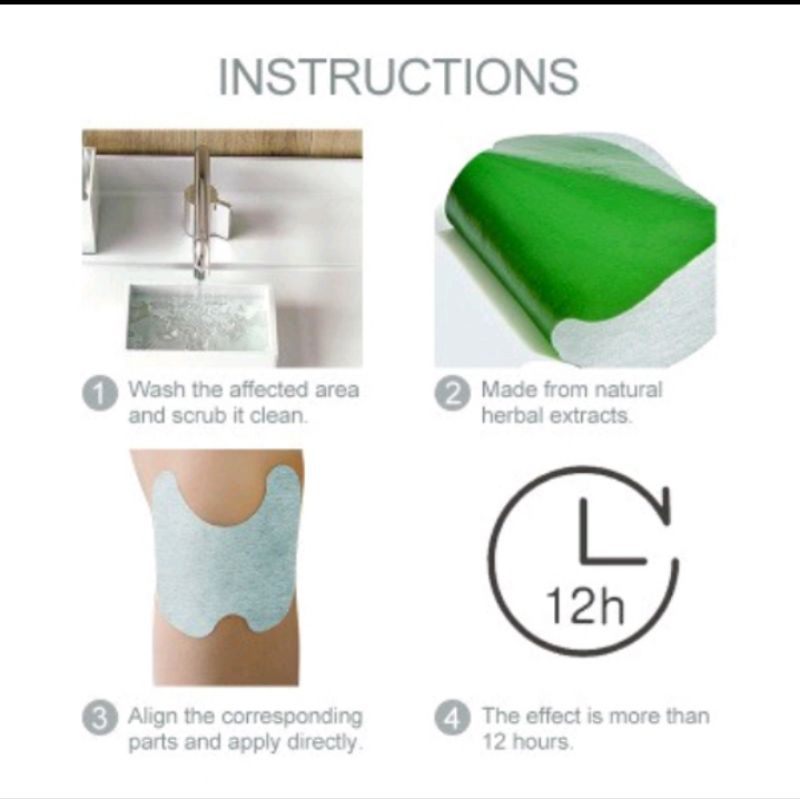 INSTRUCTIONS

1 Wash the affected area and scrub it clean.

2 Made from natural herbal extracts.

12h

3 Align the corresponding parts and apply directly.

4 The effect is more than 12 hours.