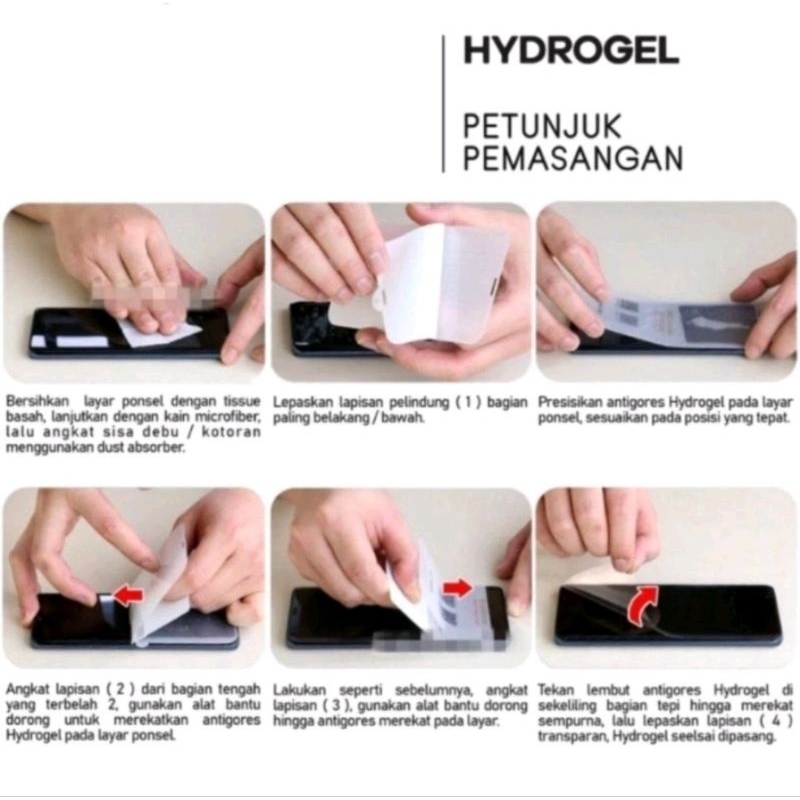 HYDROGEL

PETUNJUK PEMASANGAN

Bersihkan layar ponsel dengan tissue basah, lanjutkan dengan kain microfiber, lalu angkat sisa debu / kotoran menggunakan dust absorber.

Lepaskan lapisan pelindung ( 1 ) bagian paling belakang / bawah.

Presisikan antigores Hydrogel pada layar ponsel, sesuaikan pada posisi yang tepat.

Angkat lapisan ( 2 ) dari bagian tengah yang terbelah 2, gunakan alat bantu dorong untuk merekatkan antigores Hydrogel pada layar ponsel.

Lakukan seperti sebelumnya, angkat lapisan ( 3 ), gunakan alat bantu dorong hingga antigores merekat pada layar.

Tekan lembut antigores Hydrogel di sekeliling bagian tepi hingga merekat sempurna, lalu lepaskan lapisan ( 4 ) transparan, Hydrogel seelsai dipasang.