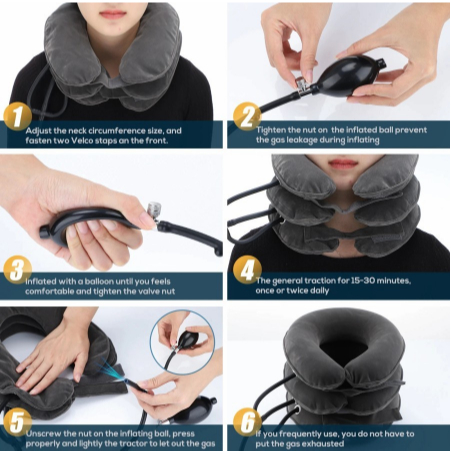 1

Adjust the neck circumference size, and fasten two Velco staps an the front.

2

Tighten the nut on the inflated ball prevent the gas leakage during inflating

3

Inflated with a balloon until you feels comfortable and tighten the valve nut

4

The general traction for 15-30 minutes, once or twice daily

5

Unscrew the nut on the inflating ball, press properly and lightly the tractor to let out the gas

6

If you frequently use, you do not have to put the gas exhausted