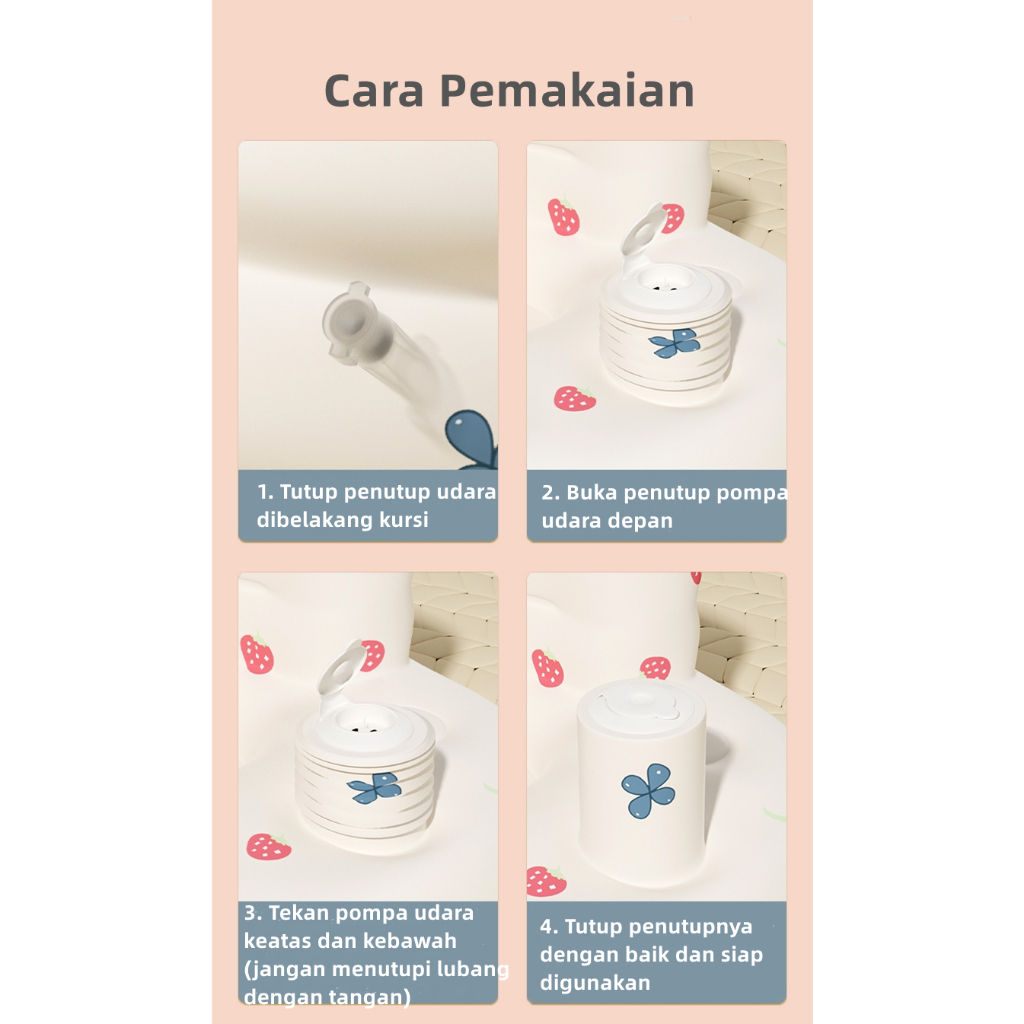 Cara Pemakaian

1. Tutup penutup udara dibelakang kursi

2. Buka penutup pompa udara depan

3. Tekan pompa udara keatas dan kebawah (jangan menutupi lubang dengan tangan)

4. Tutup penutupnya dengan baik dan siap digunakan