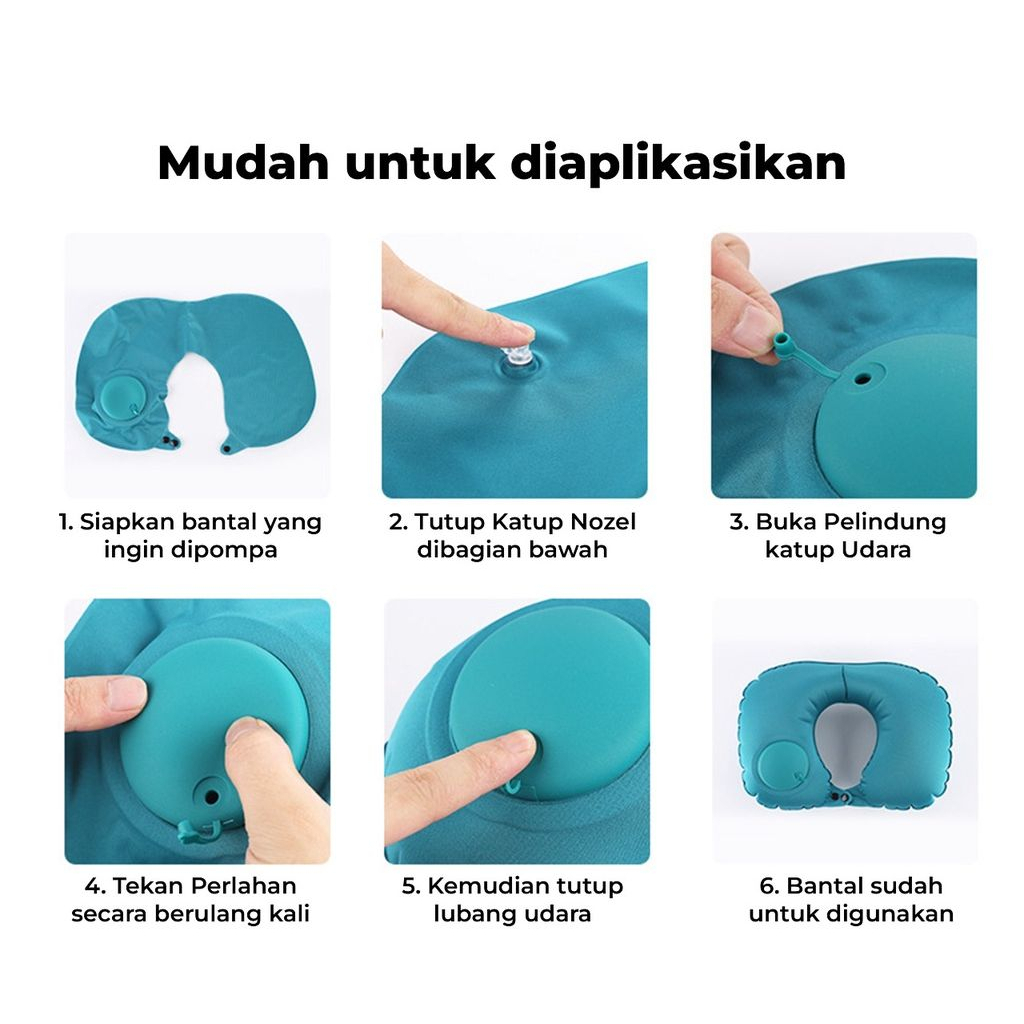 Mudah untuk diaplikasikan

1. Siapkan bantal yang ingin dipompa

2. Tutup Katup Nozel dibagian bawah

3. Buka Pelindung katup Udara

4. Tekan Perlahan secara berulang kali

5. Kemudian tutup lubang udara

6. Bantal sudah untuk digunakan