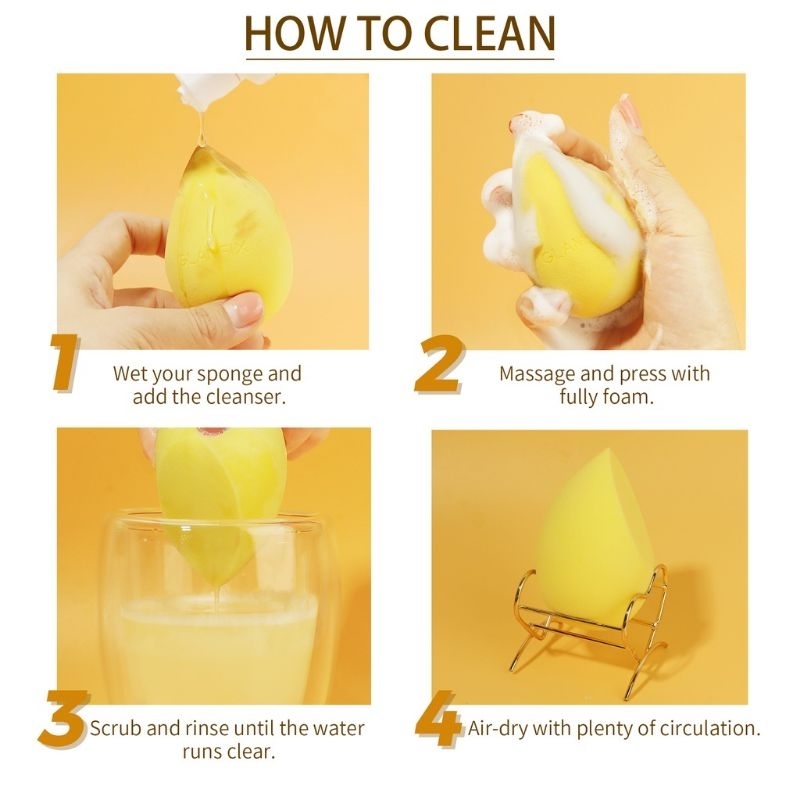 HOW TO CLEAN

1 Wet your sponge and add the cleanser.

2 Massage and press with fully foam.

3 Scrub and rinse until the water runs clear.

4 Air-dry with plenty of circulation.