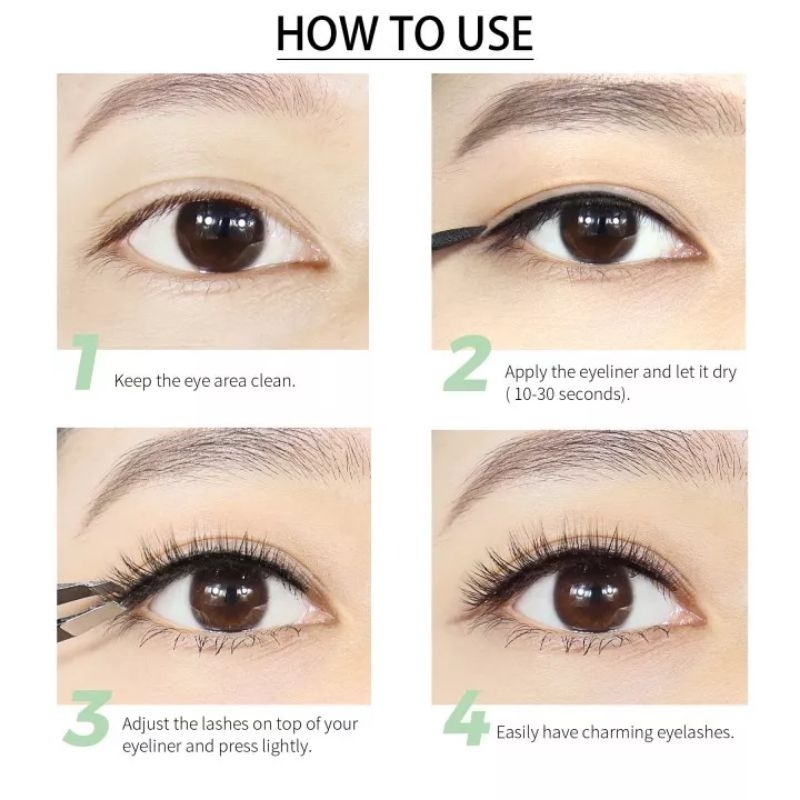 HOW TO USE

1 Keep the eye area clean.

2 Apply the eyeliner and let it dry ( 10-30 seconds).

3 Adjust the lashes on top of your eyeliner and press lightly.

4 Easily have charming eyelashes.