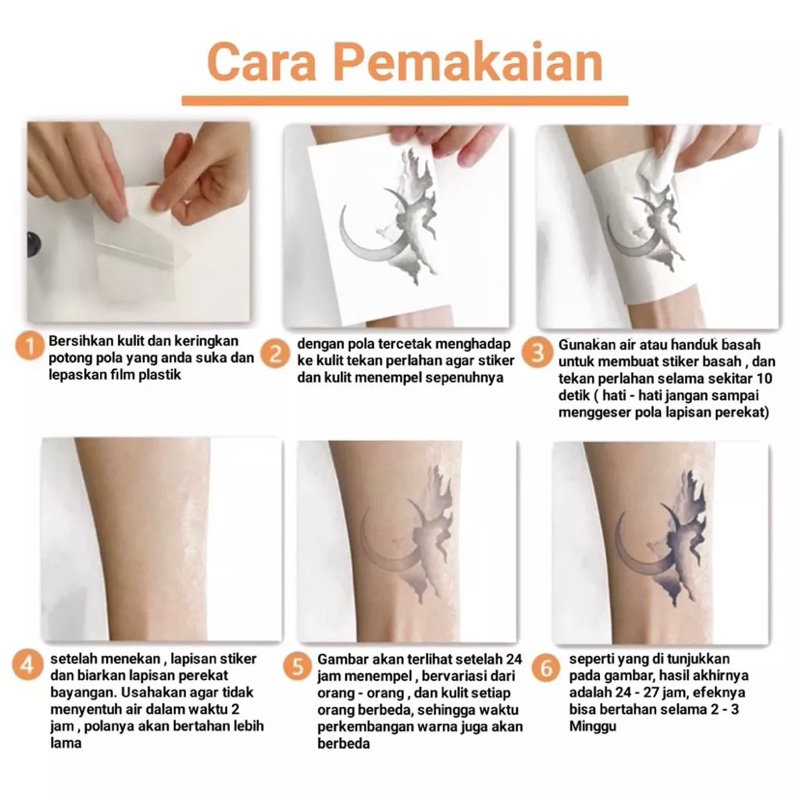 Cara Pemakaian

1 Bersihkan kulit dan keringkan potong pola yang anda suka dan lepaskan film plastik

2 dengan pola tercetak menghadap ke kulit tekan perlahan agar stiker dan kulit menempel sepenuhnya

3 Gunakan air atau handuk basah untuk membuat stiker basah , dan tekan perlahan selama sekitar 10 detik ( hati - hati jangan sampai menggeser pola lapisan perekat)

4 setelah menekan , lapisan stiker dan biarkan lapisan perekat bayangan. Usahakan agar tidak menyentuh air dalam waktu 2 jam , polanya akan bertahan lebih lama

5 Gambar akan terlihat setelah 24 jam menempel , bervariasi dari orang - orang , dan kulit setiap orang berbeda, sehingga waktu perkembangan warna juga akan berbeda

6 seperti yang di tunjukkan pada gambar, hasil akhirnya adalah 24 - 27 jam, efeknya bisa bertahan selama 2 - 3 Minggu