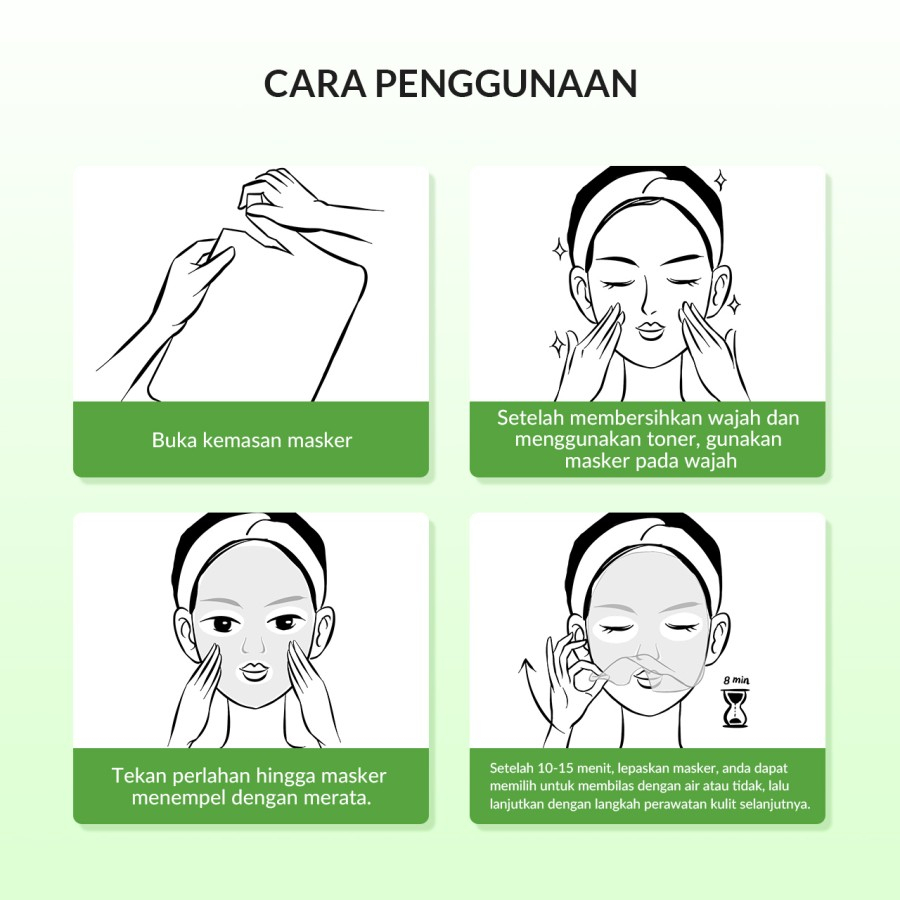 CARA PENGGUNAAN

Buka kemasan masker

Setelah membersihkan wajah dan menggunakan toner, gunakan masker pada wajah

Tekan perlahan hingga masker menempel dengan merata.

8 min

Setelah 10-15 menit, lepaskan masker, anda dapat memilih untuk membilas dengan air atau tidak, lalu lanjutkan dengan langkah perawatan kulit selanjutnya.