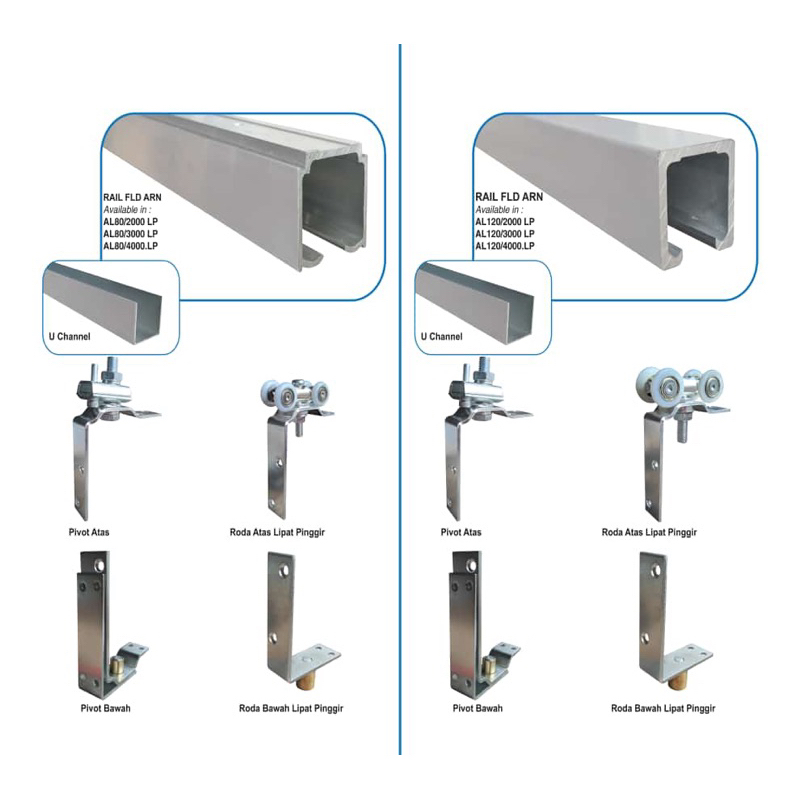 RAIL FLD ARN
Available in :
AL80/2000 LP
AL80/3000 LP
AL80/4000.LP

U Channel

Pivot Atas

Roda Atas Lipat Pinggir

Pivot Bawah

Roda Bawah Lipat Pinggir

RAIL FLD ARN
Available in :
AL120/2000 LP
AL120/3000 LP
AL120/4000.LP

U Channel

Pivot Atas

Roda Atas Lipat Pinggir

Pivot Bawah

Roda Bawah Lipat Pinggir