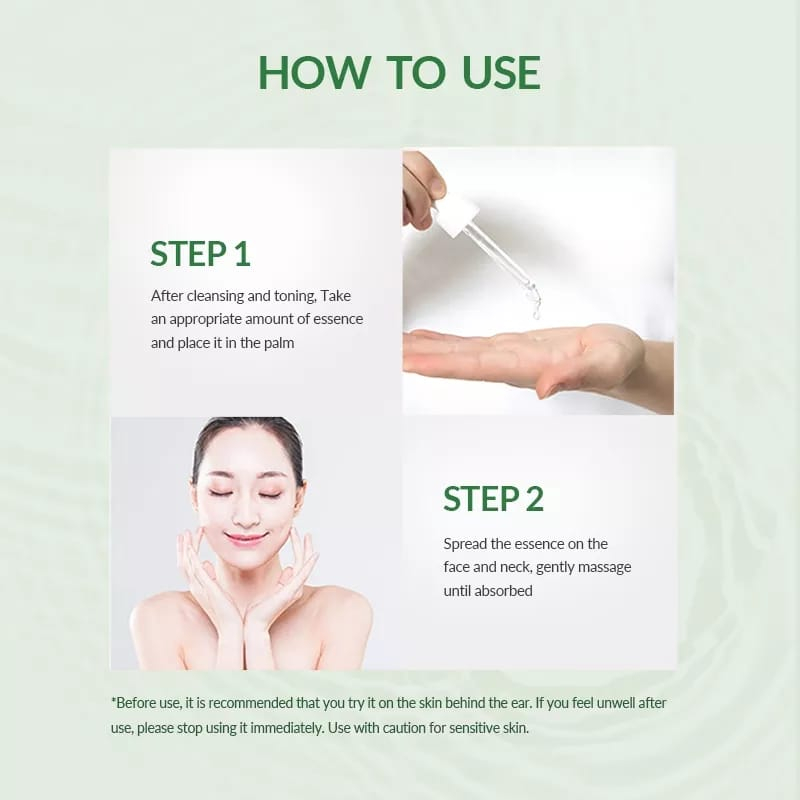 HOW TO USE

STEP 1

After cleansing and toning, Take an appropriate amount of essence and place it in the palm

STEP 2

Spread the essence on the face and neck, gently massage until absorbed

*Before use, it is recommended that you try it on the skin behind the ear. If you feel unwell after use, please stop using it immediately. Use with caution for sensitive skin.