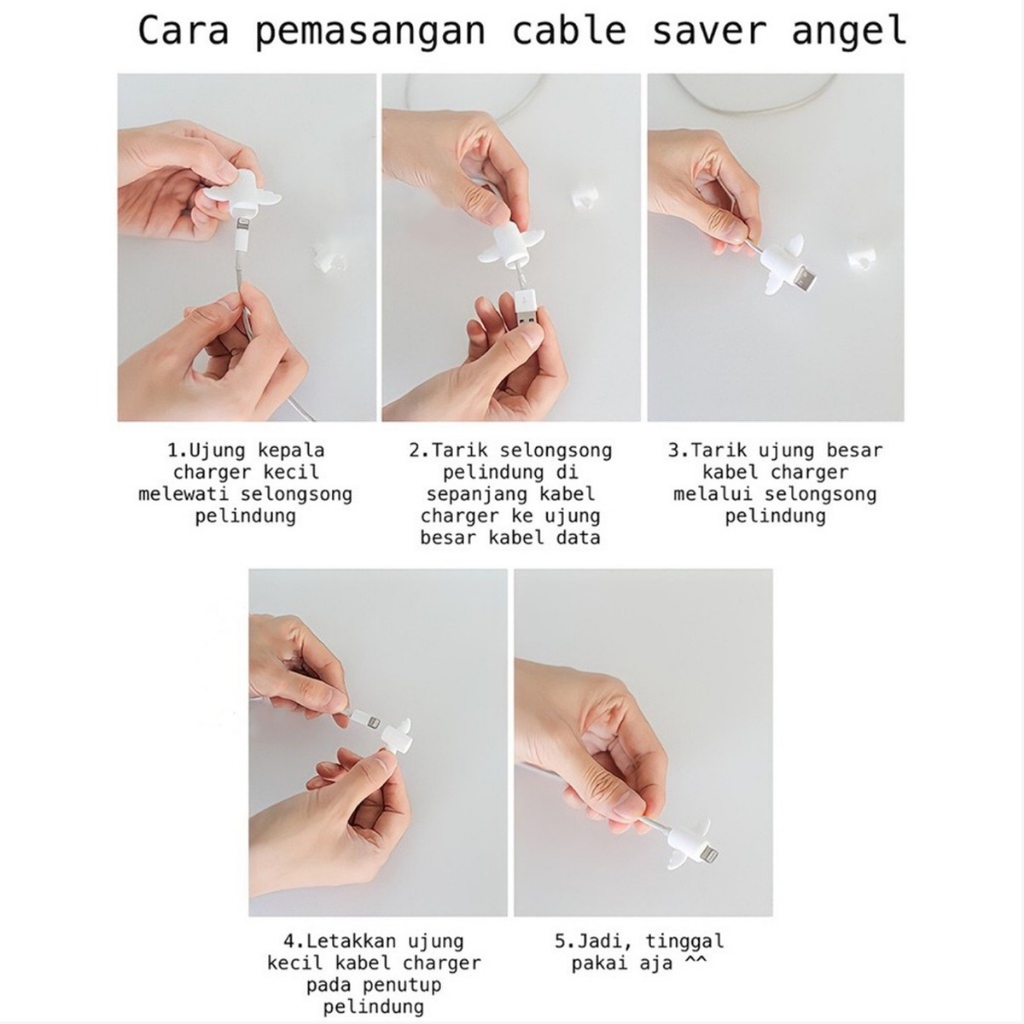 Cara pemasangan cable saver angel

1.Ujung kepala charger kecil melewati selongsong pelindung

2.Tarik selongsong pelindung di sepanjang kabel charger ke ujung besar kabel data

3.Tarik ujung besar kabel charger melalui selongsong pelindung

4.Letakkan ujung kecil kabel charger pada penutup pelindung

5.Jadi, tinggal pakai aja ^^