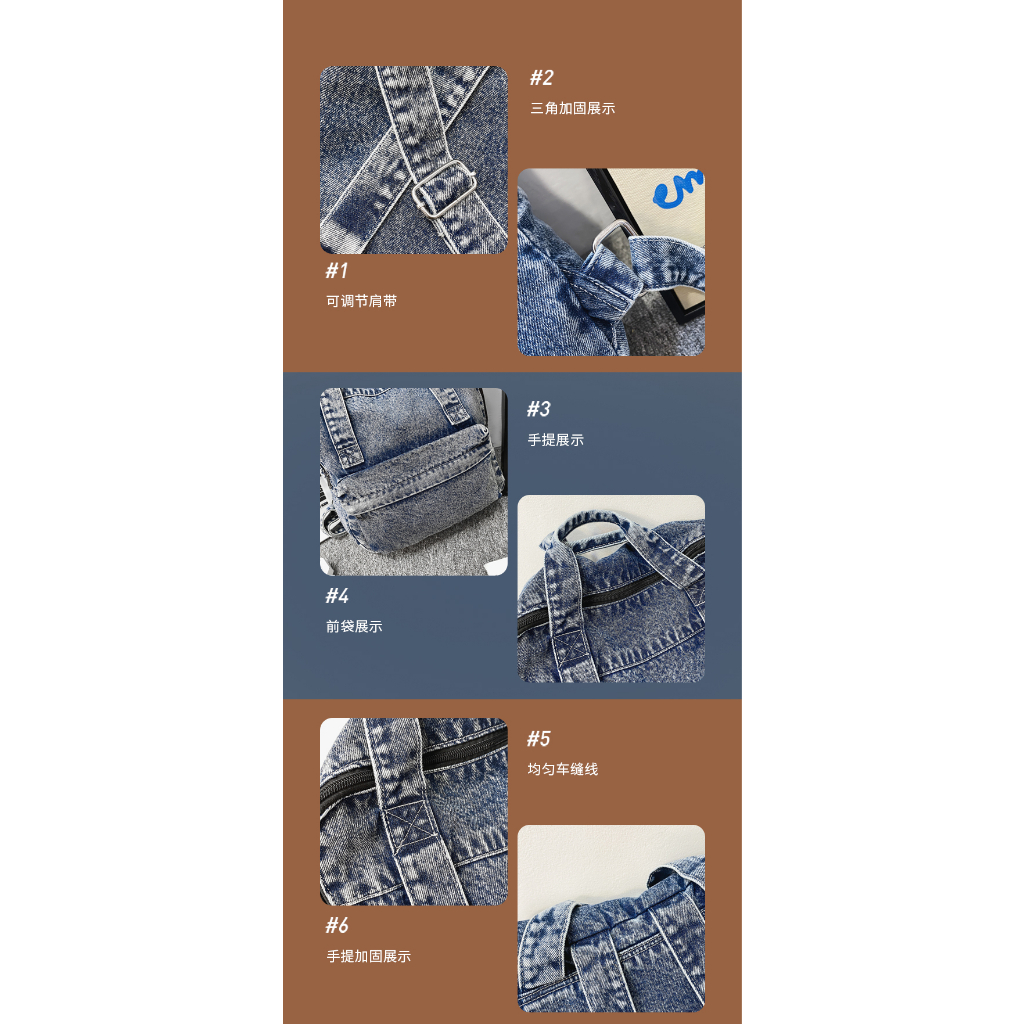 #2
三角加固展示

#1
可调节肩带

#3
手提展示

#4
前袋展示

#5
均匀车缝线

#6
手提加固展示