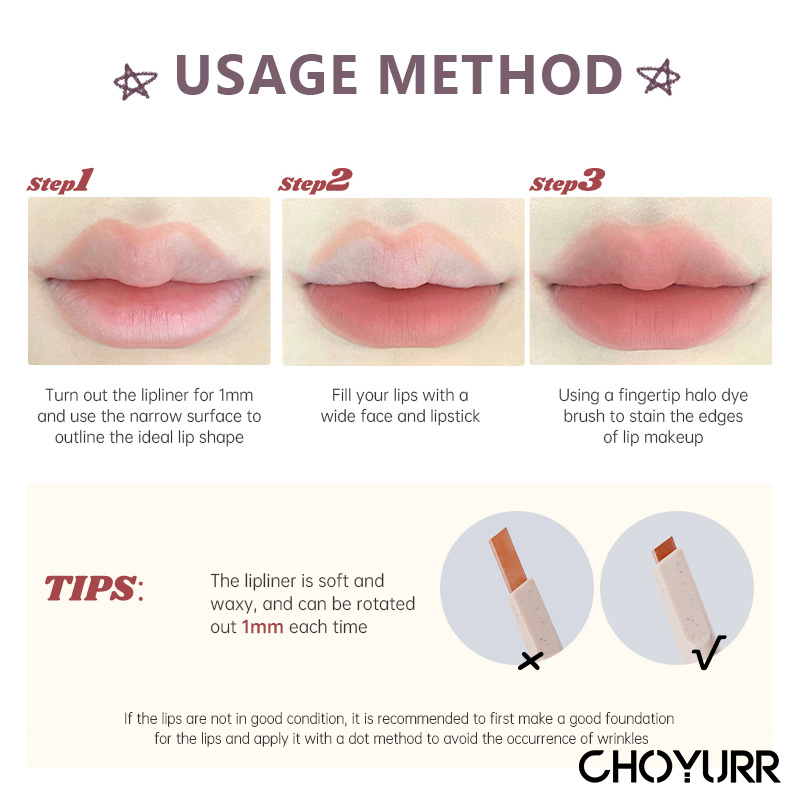 USAGE METHOD

Step1

Turn out the lipliner for 1mm and use the narrow surface to outline the ideal lip shape

Step2

Fill your lips with a wide face and lipstick

Step3

Using a fingertip halo dye brush to stain the edges of lip makeup

TIPS:

The lipliner is soft and waxy, and can be rotated out 1mm each time

×

√

If the lips are not in good condition, it is recommended to first make a good foundation for the lips and apply it with a dot method to avoid the occurrence of wrinkles

CHOYURR