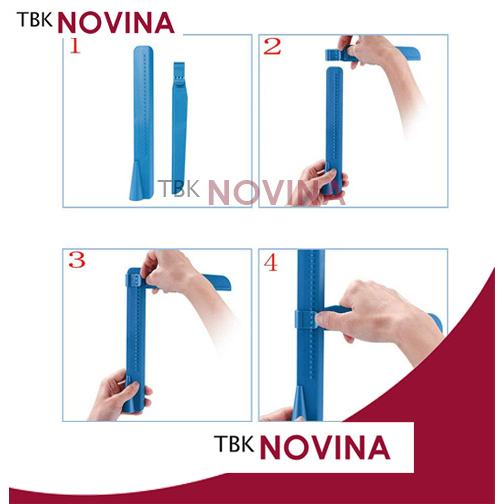 TBK NOVINA

1

2

TBK NOVINA

3

4

TBK NOVINA