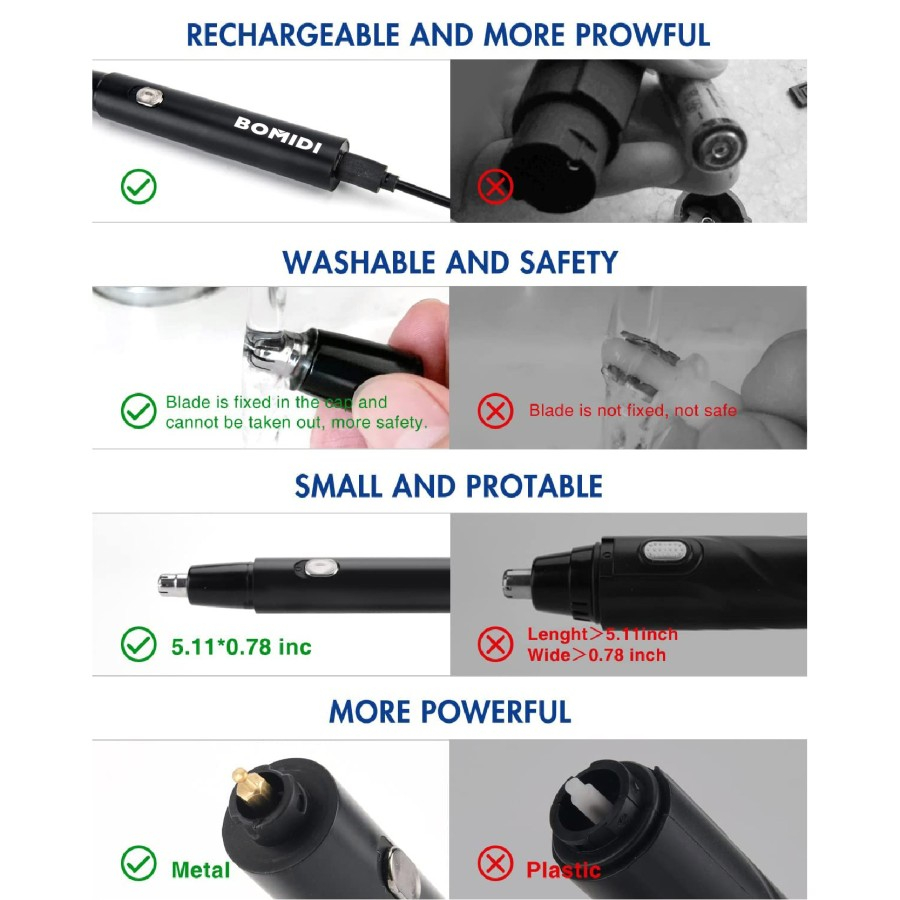 RECHARGEABLE AND MORE PROWFUL

BOMIDI

WASHABLE AND SAFETY

Blade is fixed in the cap and cannot be taken out, more safety.

Blade is not fixed, not safe

SMALL AND PROTABLE

5.11*0.78 inc

Lenght＞5.11inch
Wide＞0.78 inch

MORE POWERFUL

Metal

Plastic