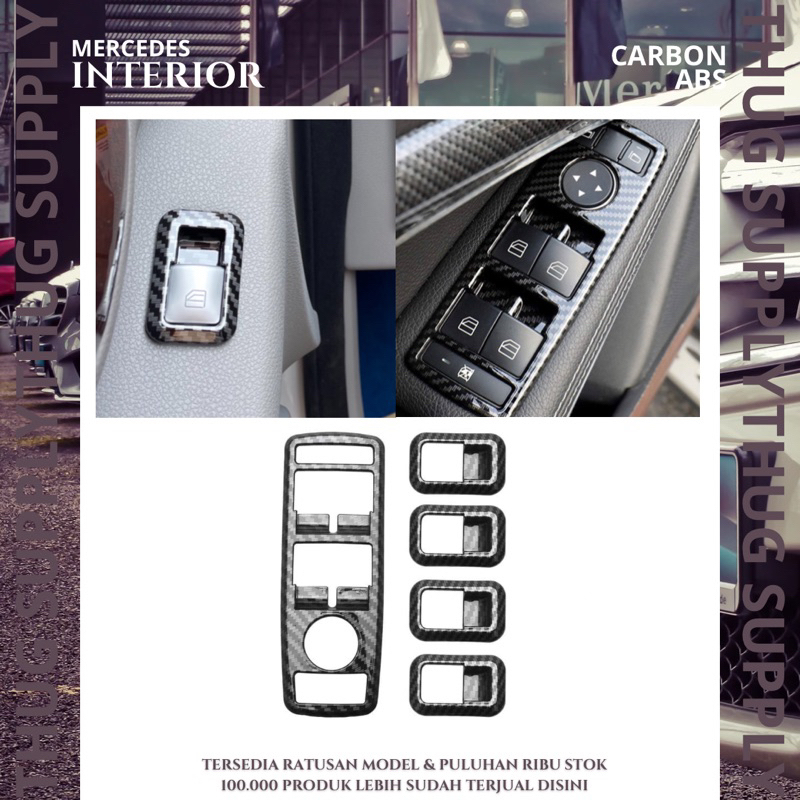 MERCEDES
INTERIOR

CARBON
ABS

THUG SUPPLY THUG SUPPLY

THUG SUPPLY THUG SUPPLY

TERSEDIA RATUSAN MODEL & PULUHAN RIBU STOK
100.000 PRODUK LEBIH SUDAH TERJUAL DISINI