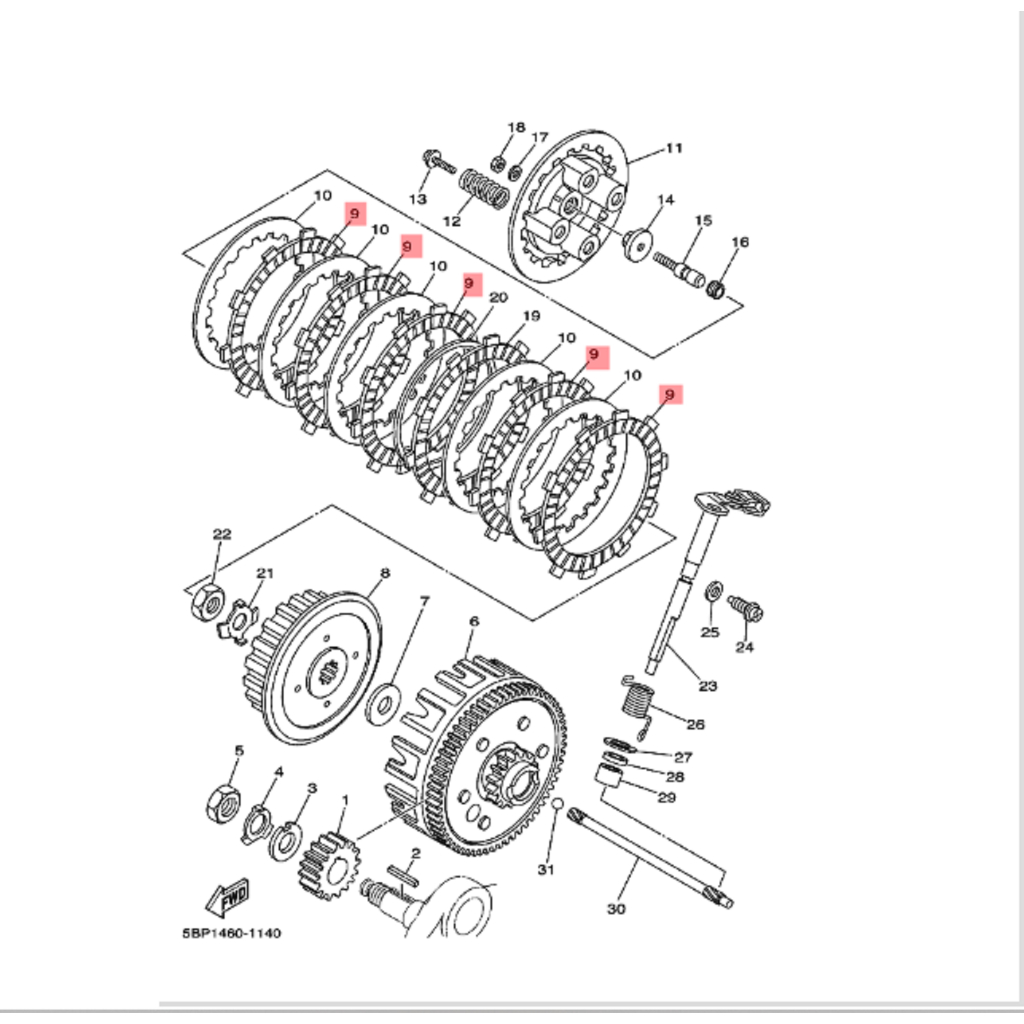 18
17
11
13
12
14
15
16
10
9
10
9
10
9
20
19
10
9
10
9
22
21
8
7
6
25
24
23
26
27
28
29
5
4
3
1
2
31
30
FWD
5BP1460-1140