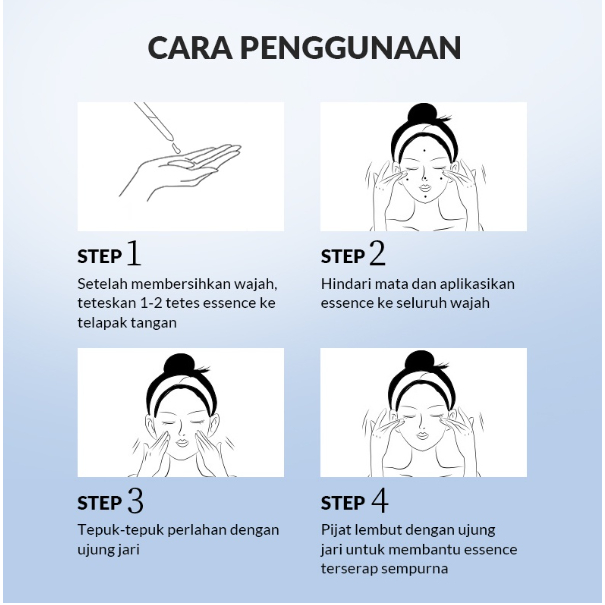 CARA PENGGUNAAN

STEP 1
Setelah membersihkan wajah, teteskan 1-2 tetes essence ke telapak tangan

STEP 2
Hindari mata dan aplikasikan essence ke seluruh wajah

STEP 3
Tepuk-tepuk perlahan dengan ujung jari

STEP 4
Pijat lembut dengan ujung jari untuk membantu essence terserap sempurna